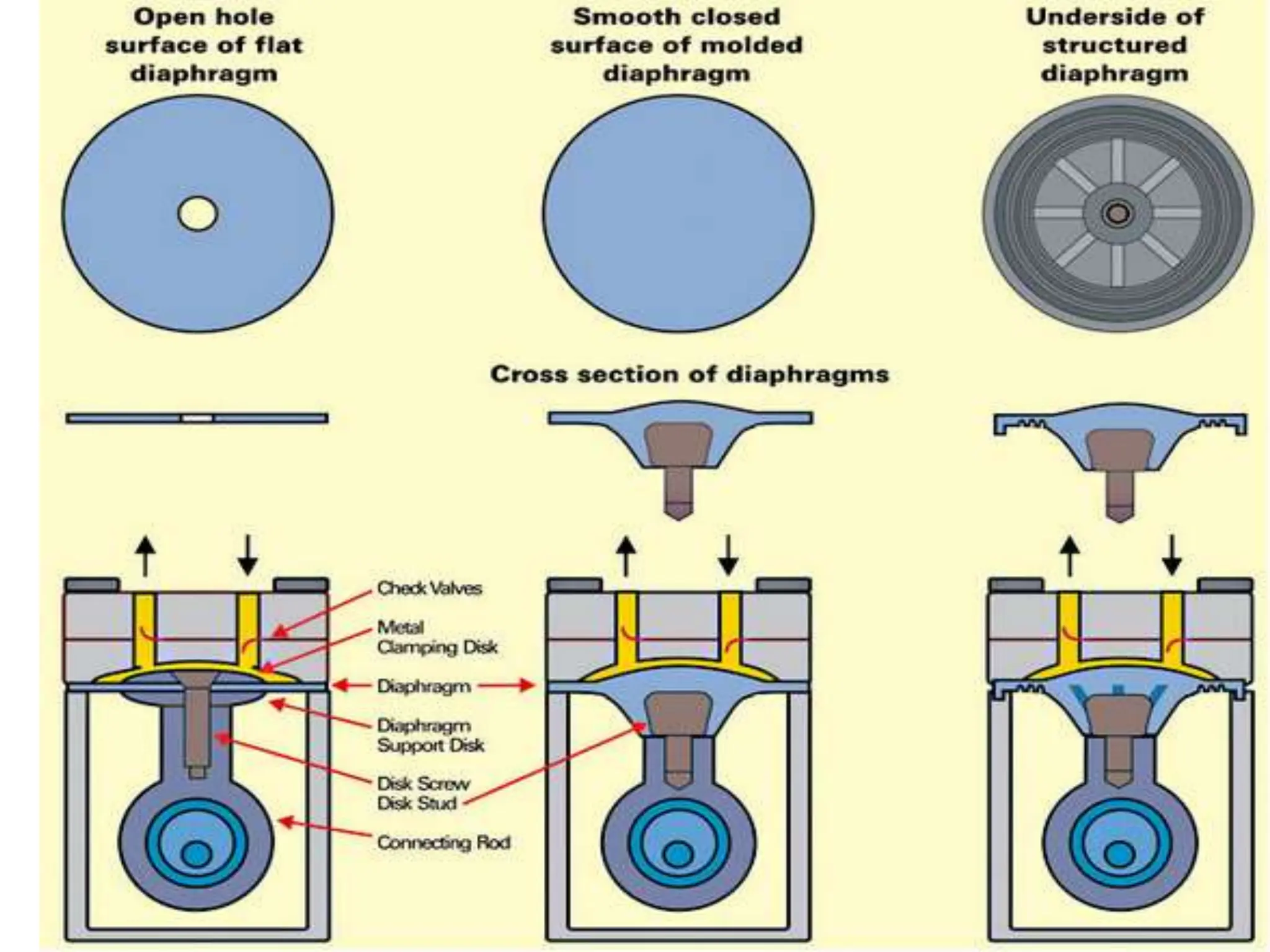 Open hole surface of flat diaphragm

Smooth closed surface of molded diaphragm

Underside of structured diaphragm

Cross section of diaphragms

Check Valves

Metal Clamping Disk

Diaphragm

Diaphragm Support Disk

Disk Screw
Disk Stud

Connecting Rod