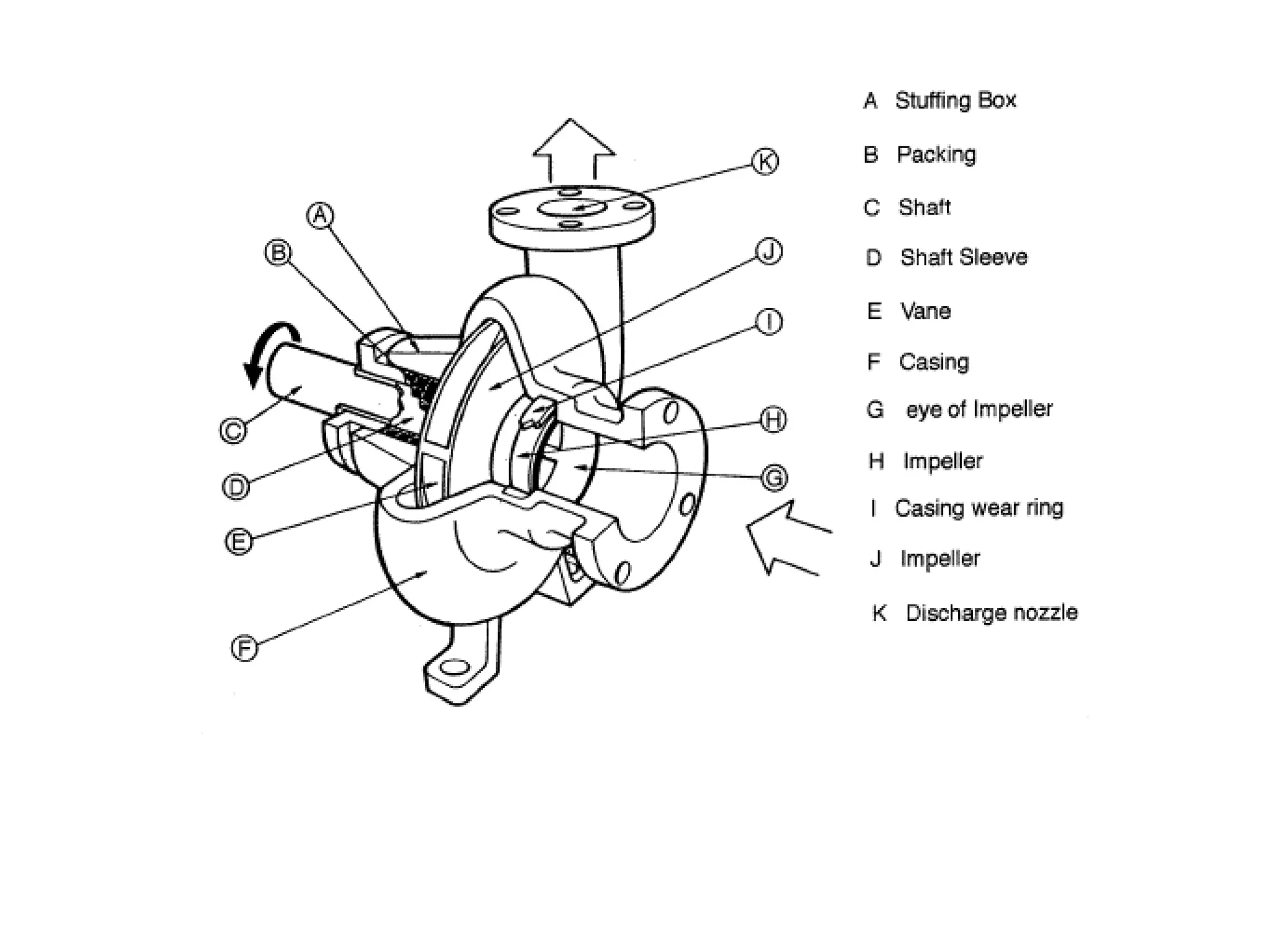 K

A

B

J

I

C

H

D

G

E

F

A Stuffing Box

B Packing

C Shaft

D Shaft Sleeve

E Vane

F Casing

G eye of Impeller

H Impeller

I Casing wear ring

J Impeller

K Discharge nozzle