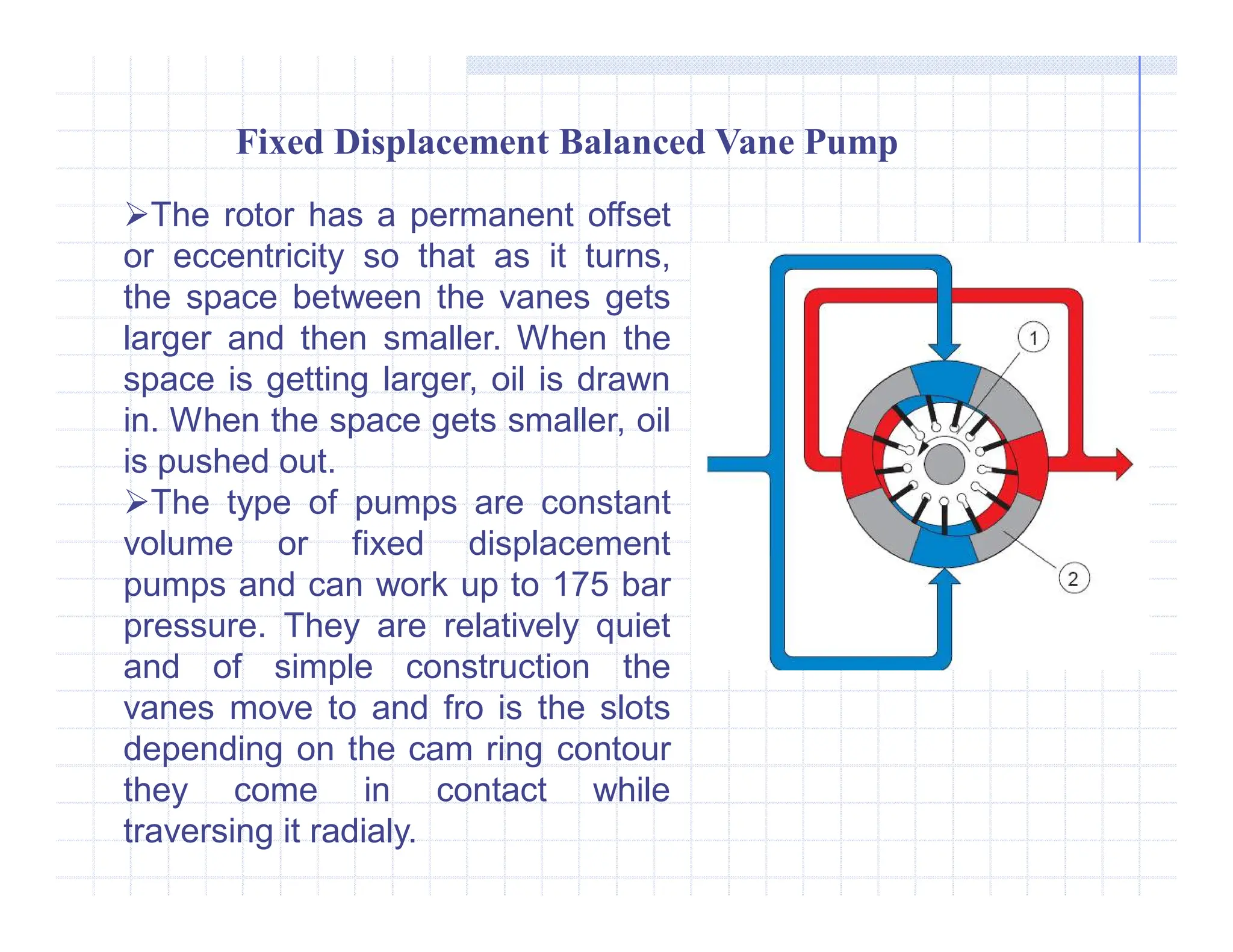 Fixed Displacement Balanced Vane Pump

➢The rotor has a permanent offset or eccentricity so that as it turns, the space between the vanes gets larger and then smaller. When the space is getting larger, oil is drawn in. When the space gets smaller, oil is pushed out.
➢The type of pumps are constant volume or fixed displacement pumps and can work up to 175 bar pressure. They are relatively quiet and of simple construction the vanes move to and fro is the slots depending on the cam ring contour they come in contact while traversing it radialy.

1

2