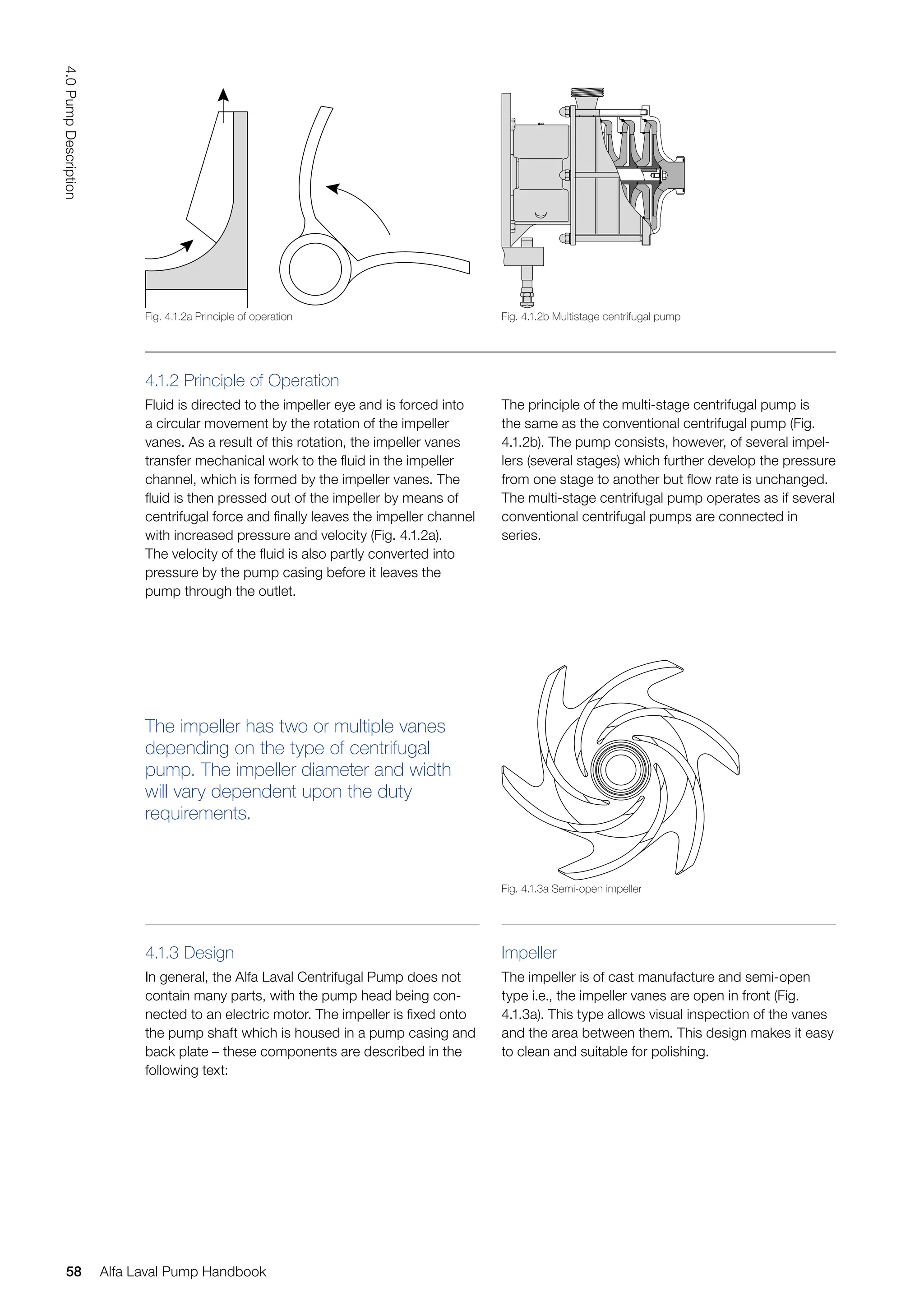 4.0 Pump Description

Fig. 4.1.2a Principle of operation

Fig. 4.1.2b Multistage centrifugal pump

4.1.2 Principle of Operation

Fluid is directed to the impeller eye and is forced into a circular movement by the rotation of the impeller vanes. As a result of this rotation, the impeller vanes transfer mechanical work to the fluid in the impeller channel, which is formed by the impeller vanes. The fluid is then pressed out of the impeller by means of centrifugal force and finally leaves the impeller channel with increased pressure and velocity (Fig. 4.1.2a). The velocity of the fluid is also partly converted into pressure by the pump casing before it leaves the pump through the outlet.

The principle of the multi-stage centrifugal pump is the same as the conventional centrifugal pump (Fig. 4.1.2b). The pump consists, however, of several impellers (several stages) which further develop the pressure from one stage to another but flow rate is unchanged. The multi-stage centrifugal pump operates as if several conventional centrifugal pumps are connected in series.

The impeller has two or multiple vanes depending on the type of centrifugal pump. The impeller diameter and width will vary dependent upon the duty requirements.

Fig. 4.1.3a Semi-open impeller

4.1.3 Design

In general, the Alfa Laval Centrifugal Pump does not contain many parts, with the pump head being connected to an electric motor. The impeller is fixed onto the pump shaft which is housed in a pump casing and back plate – these components are described in the following text:

Impeller

The impeller is of cast manufacture and semi-open type i.e., the impeller vanes are open in front (Fig. 4.1.3a). This type allows visual inspection of the vanes and the area between them. This design makes it easy to clean and suitable for polishing.

58 Alfa Laval Pump Handbook