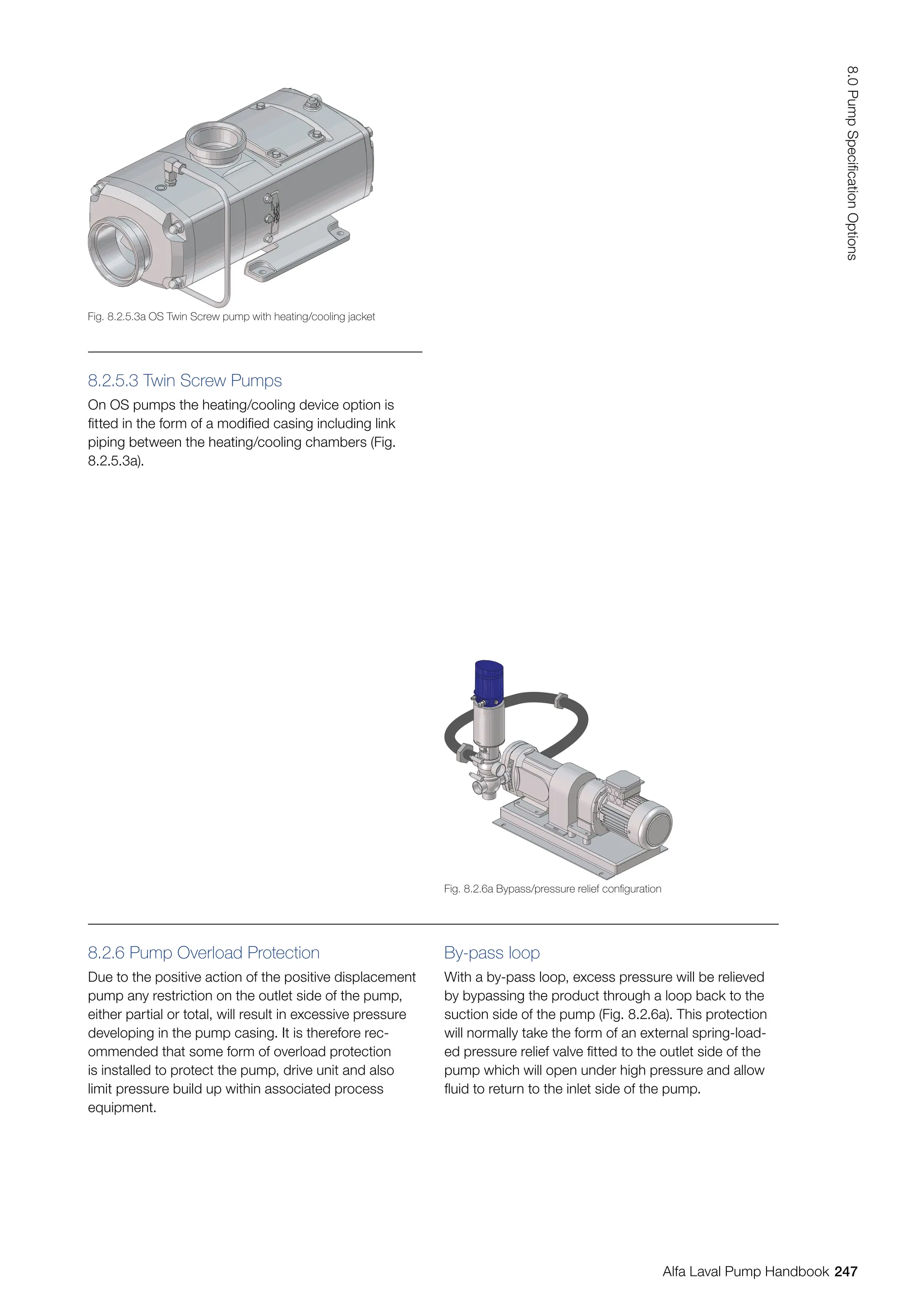 8.0 Pump Specification Options

Fig. 8.2.5.3a OS Twin Screw pump with heating/cooling jacket

8.2.5.3 Twin Screw Pumps

On OS pumps the heating/cooling device option is fitted in the form of a modified casing including link piping between the heating/cooling chambers (Fig. 8.2.5.3a).

Fig. 8.2.6a Bypass/pressure relief configuration

8.2.6 Pump Overload Protection

Due to the positive action of the positive displacement pump any restriction on the outlet side of the pump, either partial or total, will result in excessive pressure developing in the pump casing. It is therefore recommended that some form of overload protection is installed to protect the pump, drive unit and also limit pressure build up within associated process equipment.

By-pass loop

With a by-pass loop, excess pressure will be relieved by bypassing the product through a loop back to the suction side of the pump (Fig. 8.2.6a). This protection will normally take the form of an external spring-loaded pressure relief valve fitted to the outlet side of the pump which will open under high pressure and allow fluid to return to the inlet side of the pump.

Alfa Laval Pump Handbook 247