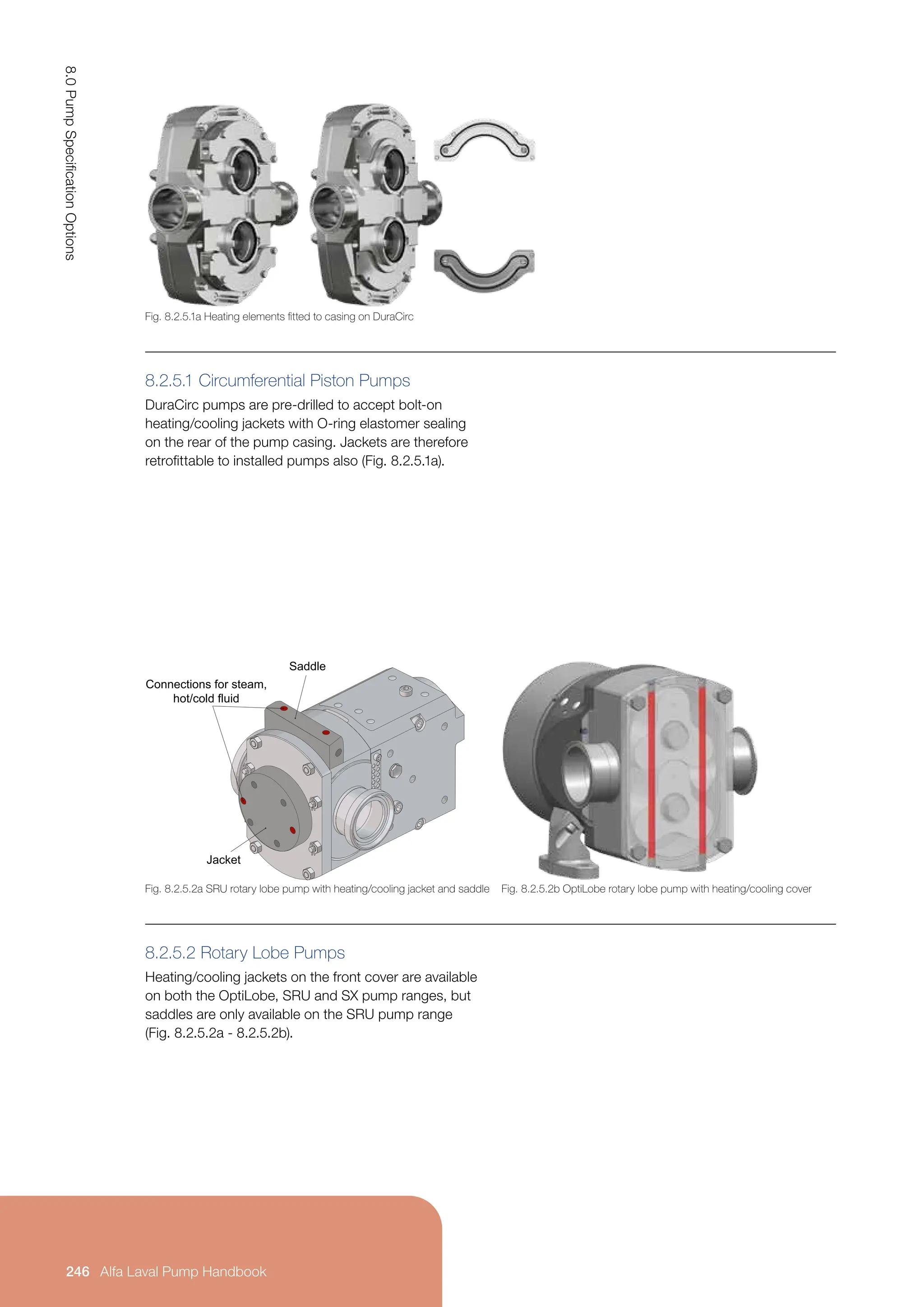 8.0 Pump Specification Options

Fig. 8.2.5.1a Heating elements fitted to casing on DuraCirc

8.2.5.1 Circumferential Piston Pumps

DuraCirc pumps are pre-drilled to accept bolt-on heating/cooling jackets with O-ring elastomer sealing on the rear of the pump casing. Jackets are therefore retrofittable to installed pumps also (Fig. 8.2.5.1a).

Saddle

Connections for steam, hot/cold fluid

Jacket

Fig. 8.2.5.2a SRU rotary lobe pump with heating/cooling jacket and saddle

Fig. 8.2.5.2b OptiLobe rotary lobe pump with heating/cooling cover

8.2.5.2 Rotary Lobe Pumps

Heating/cooling jackets on the front cover are available on both the OptiLobe, SRU and SX pump ranges, but saddles are only available on the SRU pump range (Fig. 8.2.5.2a - 8.2.5.2b).

246 Alfa Laval Pump Handbook