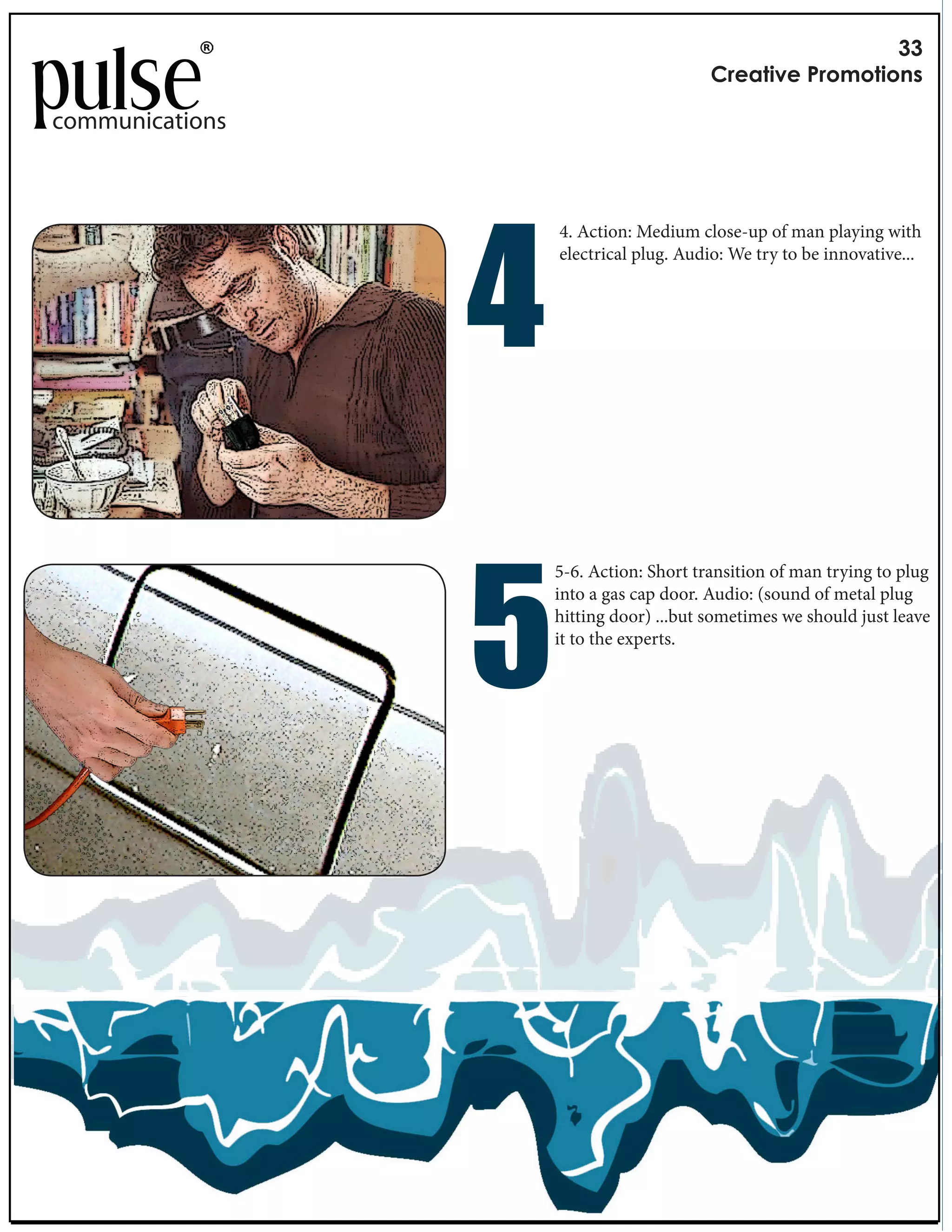 pulse®
communications

33
Creative Promotions

4

4. Action: Medium close-up of man playing with electrical plug. Audio: We try to be innovative...

5

5-6. Action: Short transition of man trying to plug into a gas cap door. Audio: (sound of metal plug hitting door) ...but sometimes we should just leave it to the experts.