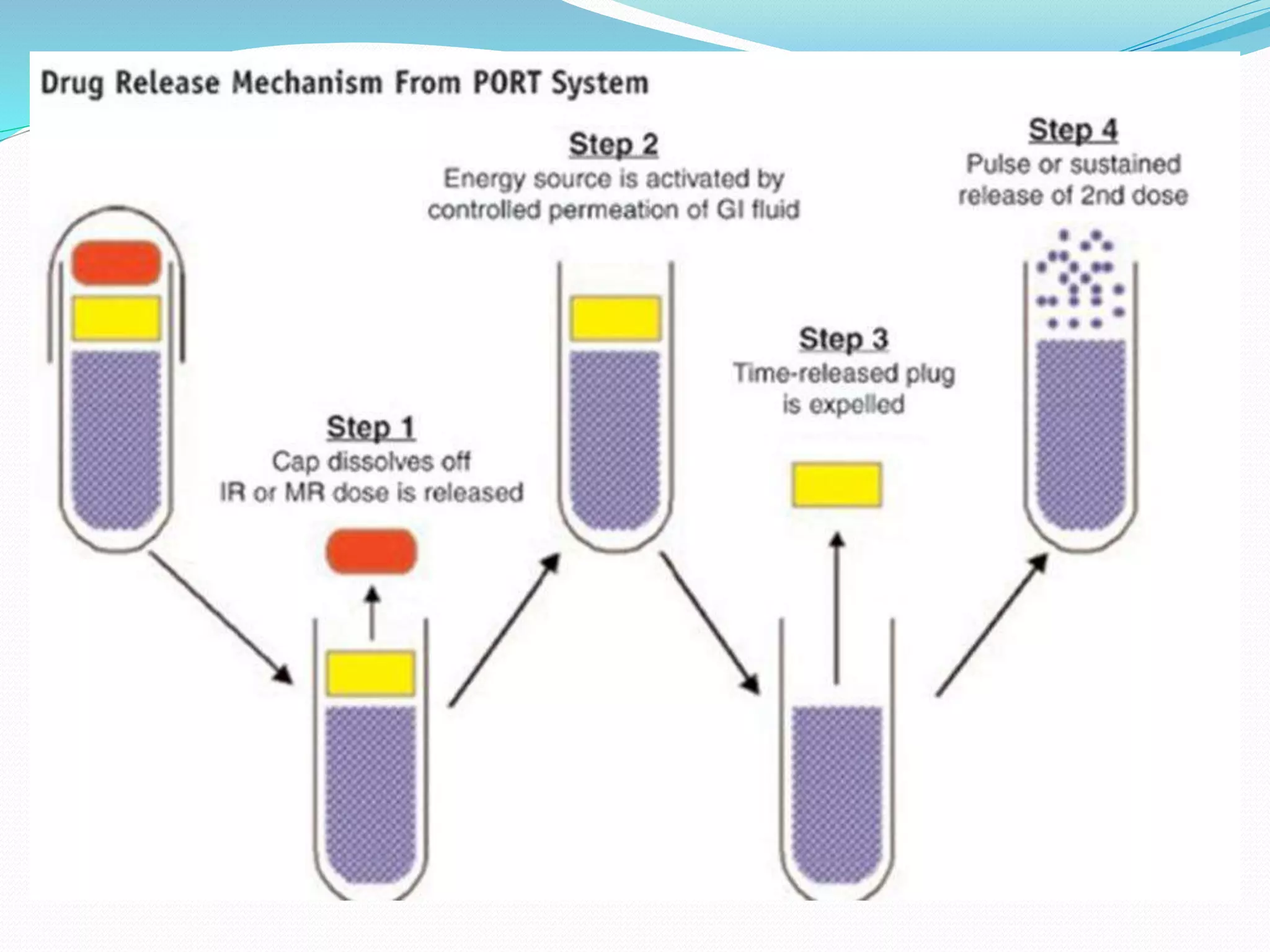 Drug Release Mechanism From PORT System

Step 1
Cap dissolves off
IR or MR dose is released

Step 2
Energy source is activated by controlled permeation of GI fluid

Step 3
Time-released plug is expelled

Step 4
Pulse or sustained release of 2nd dose