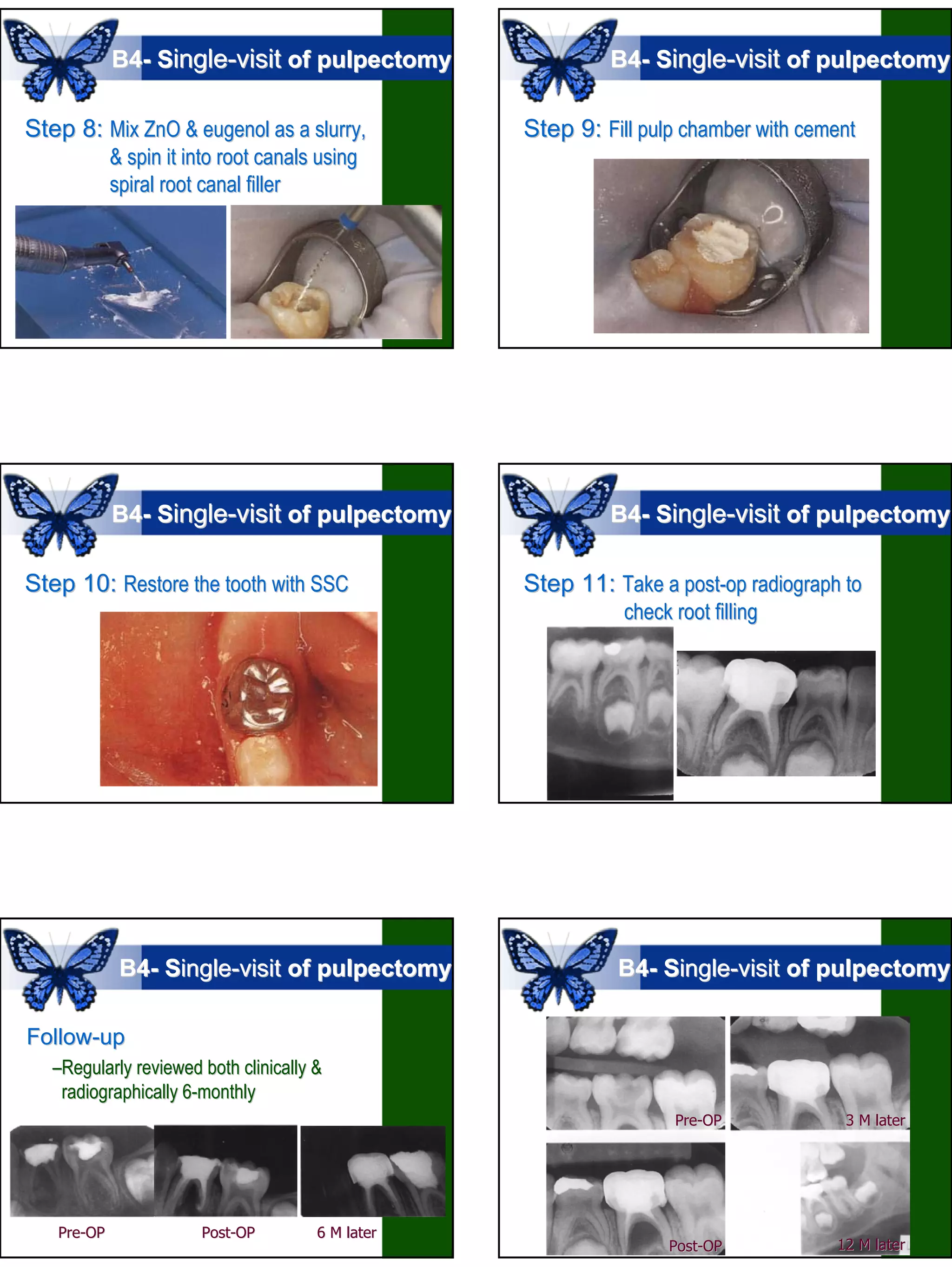 B4- Single-visit of pulpectomy

Step 8: Mix ZnO & eugenol as a slurry, & spin it into root canals using spiral root canal filler

B4- Single-visit of pulpectomy

Step 9: Fill pulp chamber with cement

B4- Single-visit of pulpectomy

Step 10: Restore the tooth with SSC

B4- Single-visit of pulpectomy

Step 11: Take a post-op radiograph to check root filling

B4- Single-visit of pulpectomy

Follow-up

–Regularly reviewed both clinically & radiographically 6-monthly

Pre-OP

Post-OP

6 M later

B4- Single-visit of pulpectomy

Pre-OP

3 M later

Post-OP

12 M later