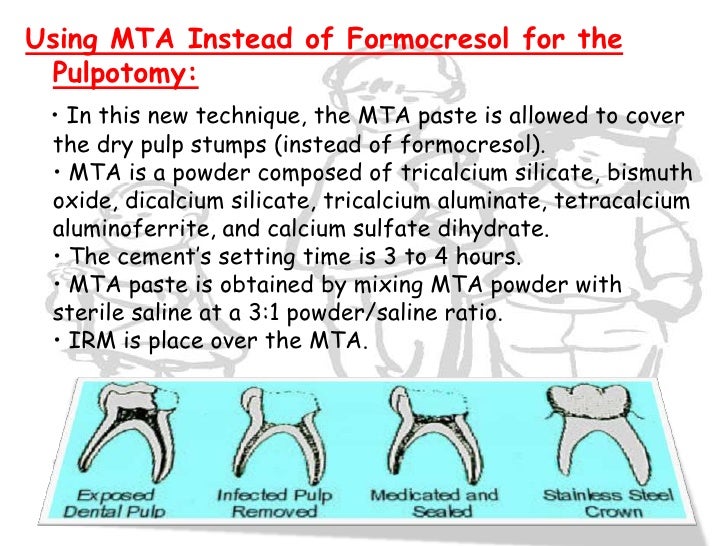 Using MTA Instead of Formocresol for the Pulpotomy:

• In this new technique, the MTA paste is allowed to cover the dry pulp stumps (instead of formocresol).
• MTA is a powder composed of tricalcium silicate, bismuth oxide, dicalcium silicate, tricalcium aluminate, tetracalcium aluminoferrite, and calcium sulfate dihydrate.
• The cement's setting time is 3 to 4 hours.
• MTA paste is obtained by mixing MTA powder with sterile saline at a 3:1 powder/saline ratio.
• IRM is place over the MTA.

Exposed Dental Pulp

Infected Pulp Removed

Medicated and Sealed

Stainless Steel Crown