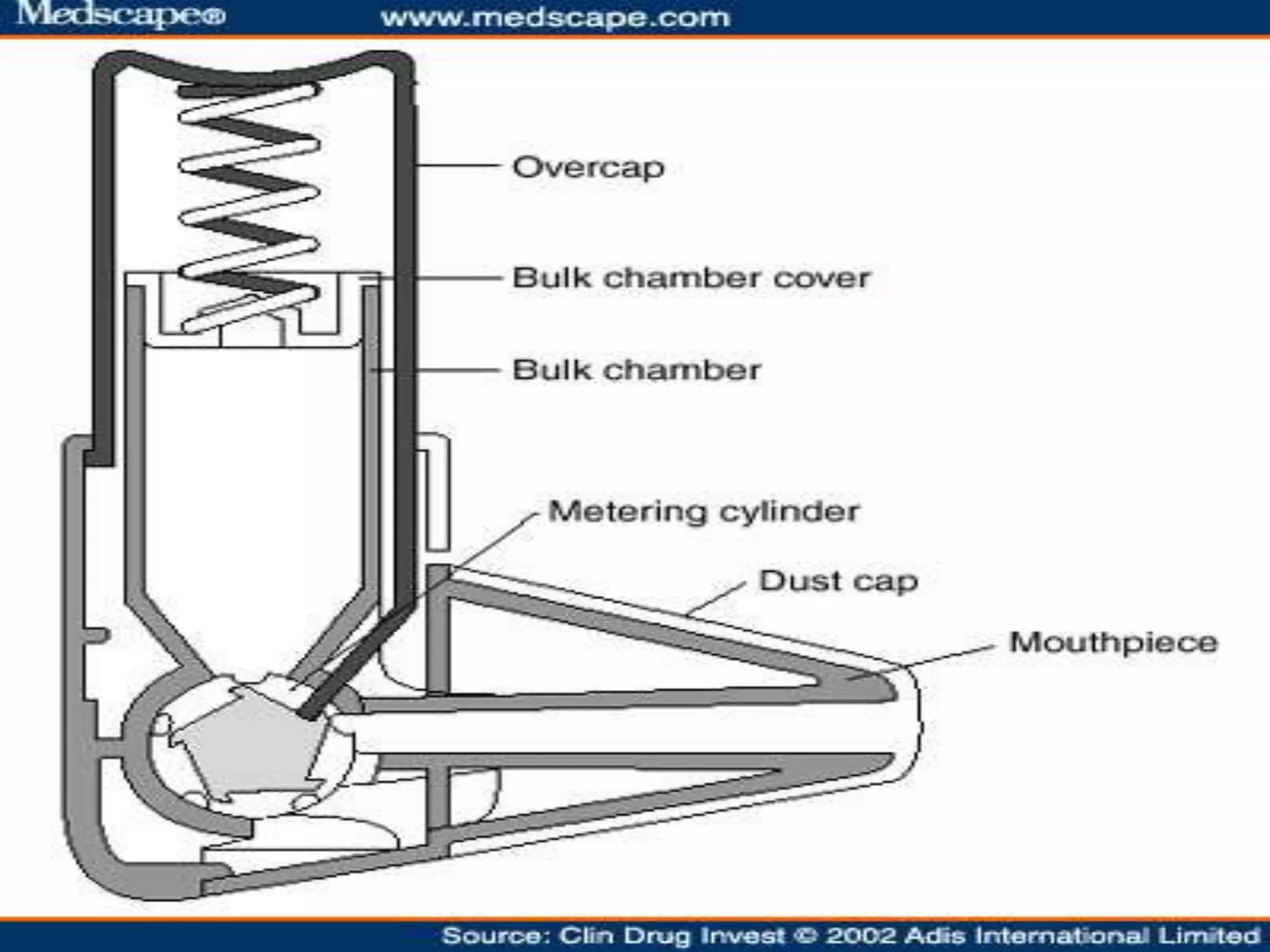 Medscape® www.medscape.com

Overcap

Bulk chamber cover

Bulk chamber

Metering cylinder

Dust cap

Mouthpiece

Source: Clin Drug Invest © 2002 Adis International Limited