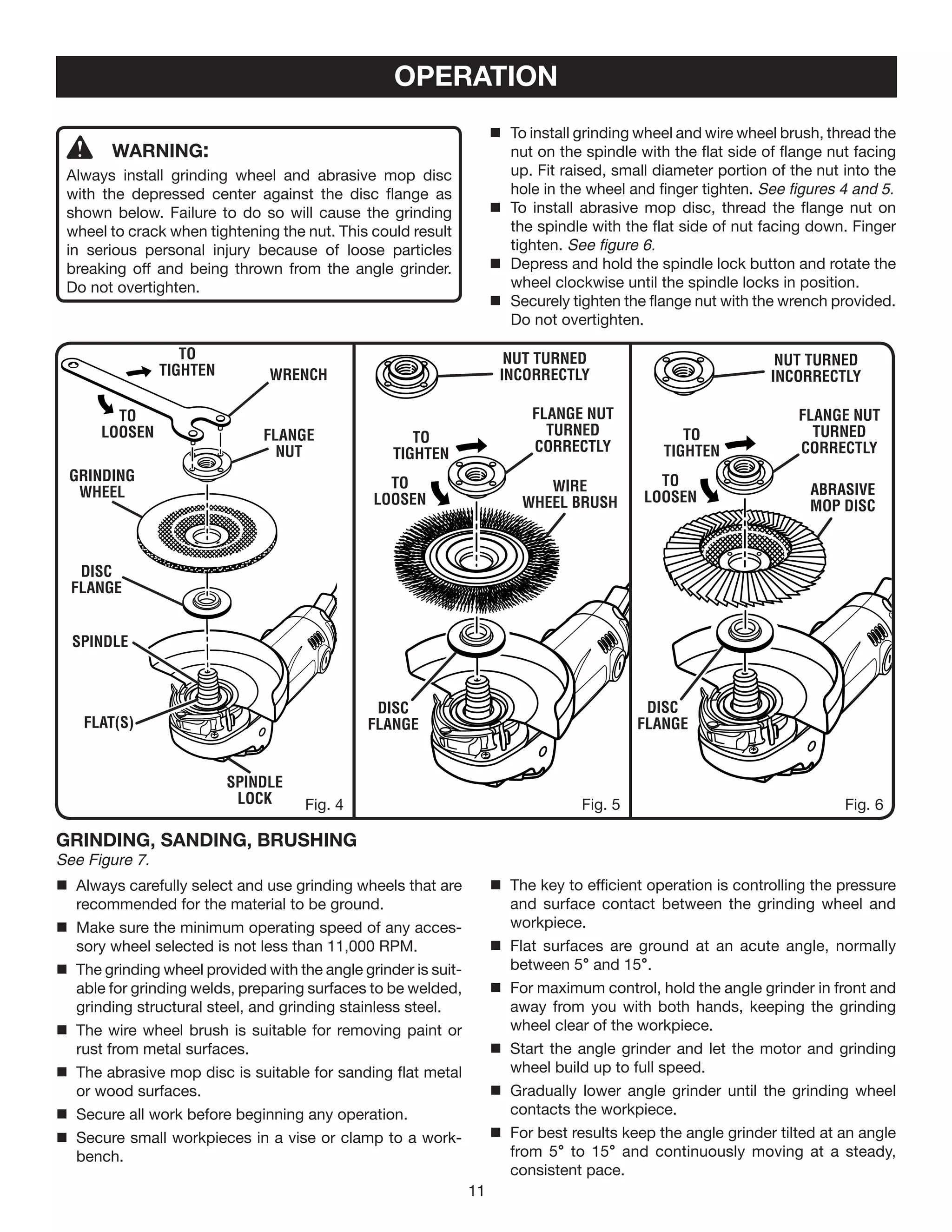 OPERATION

WARNING:
Always install grinding wheel and abrasive mop disc with the depressed center against the disc flange as shown below. Failure to do so will cause the grinding wheel to crack when tightening the nut. This could result in serious personal injury because of loose particles breaking off and being thrown from the angle grinder. Do not overtighten.

■ To install grinding wheel and wire wheel brush, thread the nut on the spindle with the flat side of flange nut facing up. Fit raised, small diameter portion of the nut into the hole in the wheel and finger tighten. See figures 4 and 5.
■ To install abrasive mop disc, thread the flange nut on the spindle with the flat side of nut facing down. Finger tighten. See figure 6.
■ Depress and hold the spindle lock button and rotate the wheel clockwise until the spindle locks in position.
■ Securely tighten the flange nut with the wrench provided. Do not overtighten.

TO TIGHTEN
WRENCH
TO LOOSEN
FLANGE NUT
GRINDING WHEEL
DISC FLANGE
SPINDLE
FLAT(S)
SPINDLE LOCK
Fig. 4

NUT TURNED INCORRECTLY
FLANGE NUT TURNED CORRECTLY
TO TIGHTEN
TO LOOSEN
WIRE WHEEL BRUSH
DISC FLANGE
Fig. 5

NUT TURNED INCORRECTLY
FLANGE NUT TURNED CORRECTLY
TO TIGHTEN
TO LOOSEN
ABRASIVE MOP DISC
DISC FLANGE
Fig. 6

GRINDING, SANDING, BRUSHING
See Figure 7.

■ Always carefully select and use grinding wheels that are recommended for the material to be ground.
■ Make sure the minimum operating speed of any accessory wheel selected is not less than 11,000 RPM.
■ The grinding wheel provided with the angle grinder is suitable for grinding welds, preparing surfaces to be welded, grinding structural steel, and grinding stainless steel.
■ The wire wheel brush is suitable for removing paint or rust from metal surfaces.
■ The abrasive mop disc is suitable for sanding flat metal or wood surfaces.
■ Secure all work before beginning any operation.
■ Secure small workpieces in a vise or clamp to a workbench.

■ The key to efficient operation is controlling the pressure and surface contact between the grinding wheel and workpiece.
■ Flat surfaces are ground at an acute angle, normally between 5° and 15°.
■ For maximum control, hold the angle grinder in front and away from you with both hands, keeping the grinding wheel clear of the workpiece.
■ Start the angle grinder and let the motor and grinding wheel build up to full speed.
■ Gradually lower angle grinder until the grinding wheel contacts the workpiece.
■ For best results keep the angle grinder tilted at an angle from 5° to 15° and continuously moving at a steady, consistent pace.

11