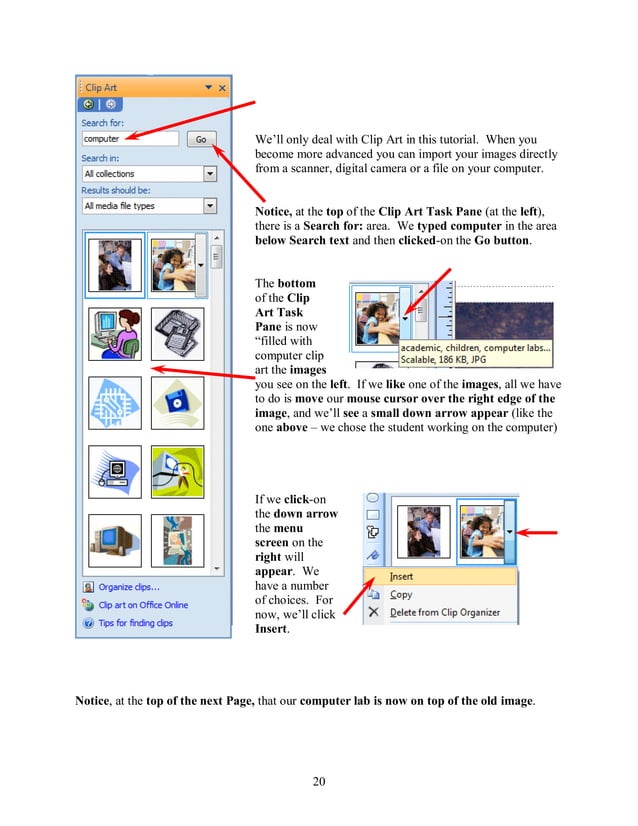 Clip Art

Search for:

computer

Go

Search in:

All collections

Results should be:

All media file types

Organize clips...

Clip art on Office Online

Tips for finding clips

We'll only deal with Clip Art in this tutorial. When you become more advanced you can import your images directly from a scanner, digital camera or a file on your computer.

Notice, at the top of the Clip Art Task Pane (at the left), there is a Search for: area. We typed computer in the area below Search text and then clicked-on the Go button.

The bottom of the Clip Art Task Pane is now "filled with computer clip art the images you see on the left. If we like one of the images, all we have to do is move our mouse cursor over the right edge of the image, and we'll see a small down arrow appear (like the one above – we chose the student working on the computer)

academic, children, computer labs...
Scalable, 186 KB, JPG

If we click-on the down arrow the menu screen on the right will appear. We have a number of choices. For now, we'll click Insert.

Insert

Copy

Delete from Clip Organizer

Notice, at the top of the next Page, that our computer lab is now on top of the old image.

20