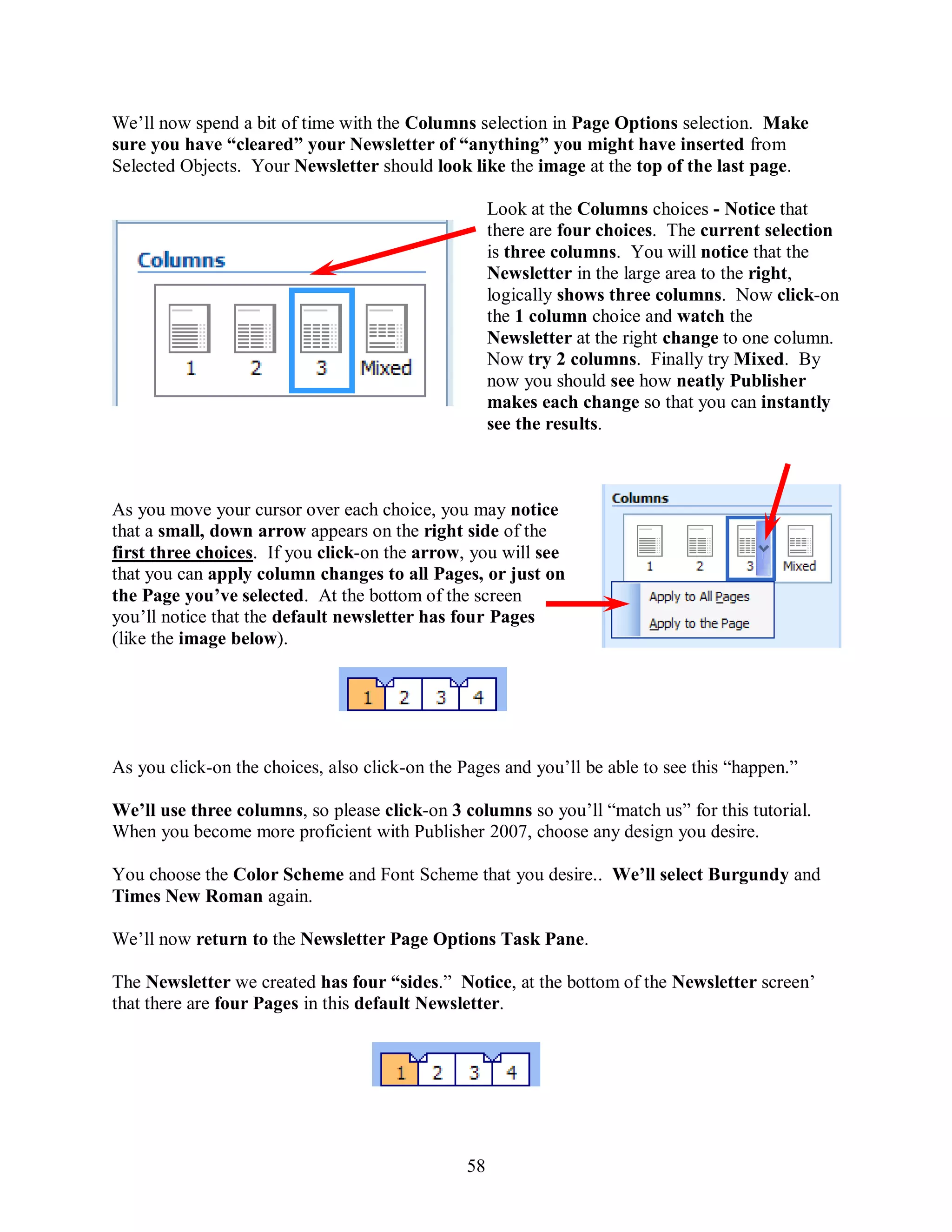 We'll now spend a bit of time with the Columns selection in Page Options selection. Make sure you have "cleared" your Newsletter of "anything" you might have inserted from Selected Objects. Your Newsletter should look like the image at the top of the last page.

Columns

1 2 3 Mixed

Look at the Columns choices - Notice that there are four choices. The current selection is three columns. You will notice that the Newsletter in the large area to the right, logically shows three columns. Now click-on the 1 column choice and watch the Newsletter at the right change to one column. Now try 2 columns. Finally try Mixed. By now you should see how neatly Publisher makes each change so that you can instantly see the results.

As you move your cursor over each choice, you may notice that a small, down arrow appears on the right side of the first three choices. If you click-on the arrow, you will see that you can apply column changes to all Pages, or just on the Page you've selected. At the bottom of the screen you'll notice that the default newsletter has four Pages (like the image below).

Columns

1 2 3 Mixed

Apply to All Pages
Apply to the Page

1 2 3 4

As you click-on the choices, also click-on the Pages and you'll be able to see this "happen."

We'll use three columns, so please click-on 3 columns so you'll "match us" for this tutorial. When you become more proficient with Publisher 2007, choose any design you desire.

You choose the Color Scheme and Font Scheme that you desire.. We'll select Burgundy and Times New Roman again.

We'll now return to the Newsletter Page Options Task Pane.

The Newsletter we created has four "sides." Notice, at the bottom of the Newsletter screen' that there are four Pages in this default Newsletter.

1 2 3 4

58