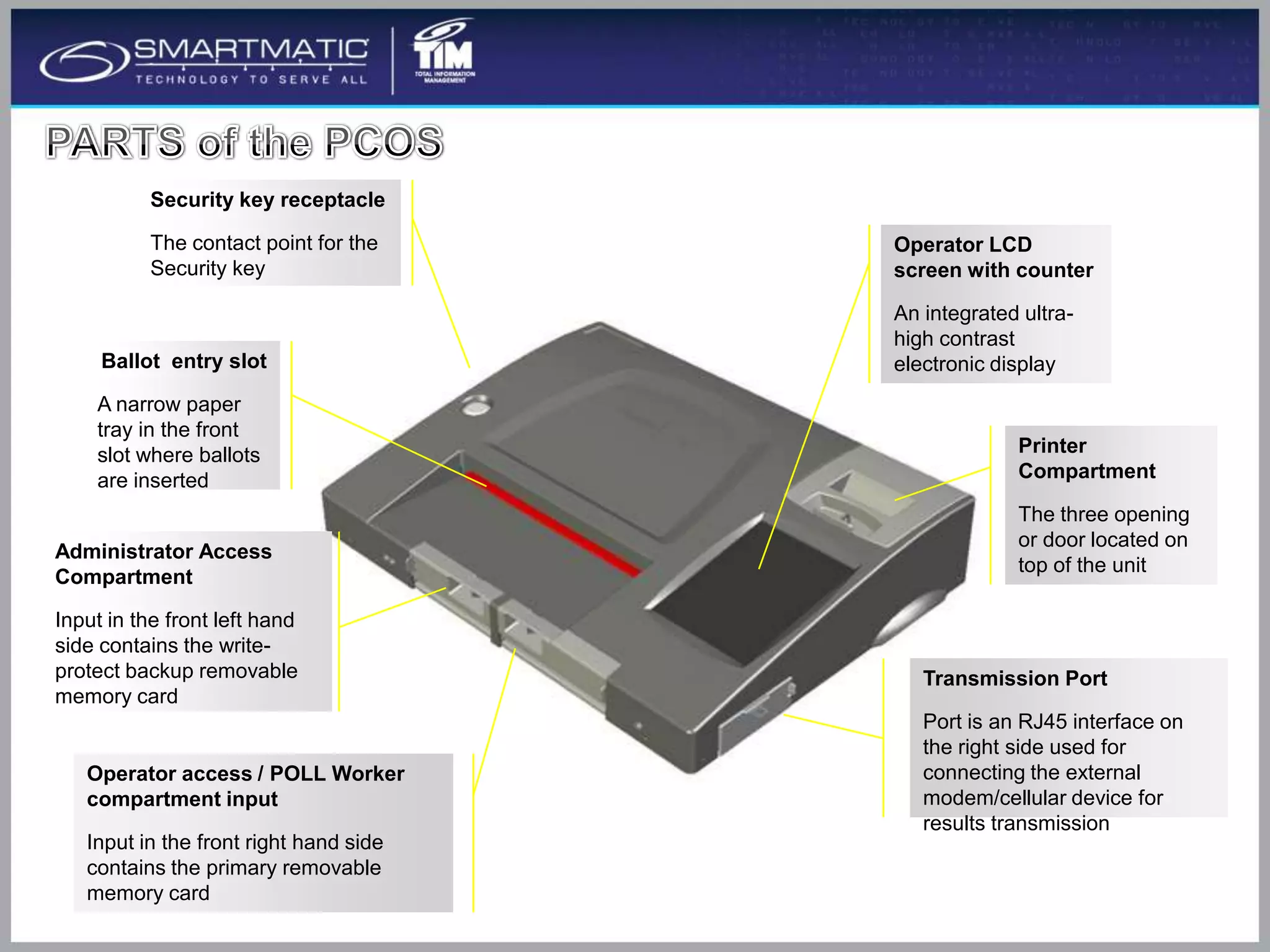 SMARTMATIC
TECHNOLOGY TO SERVE ALL

TIM
TOTAL INFORMATION MANAGEMENT

PARTS of the PCOS

Security key receptacle

The contact point for the Security key

Ballot entry slot

A narrow paper tray in the front slot where ballots are inserted

Administrator Access Compartment

Input in the front left hand side contains the write-protect backup removable memory card

Operator access / POLL Worker compartment input

Input in the front right hand side contains the primary removable memory card

Operator LCD screen with counter

An integrated ultra-high contrast electronic display

Printer Compartment

The three opening or door located on top of the unit

Transmission Port

Port is an RJ45 interface on the right side used for connecting the external modem/cellular device for results transmission