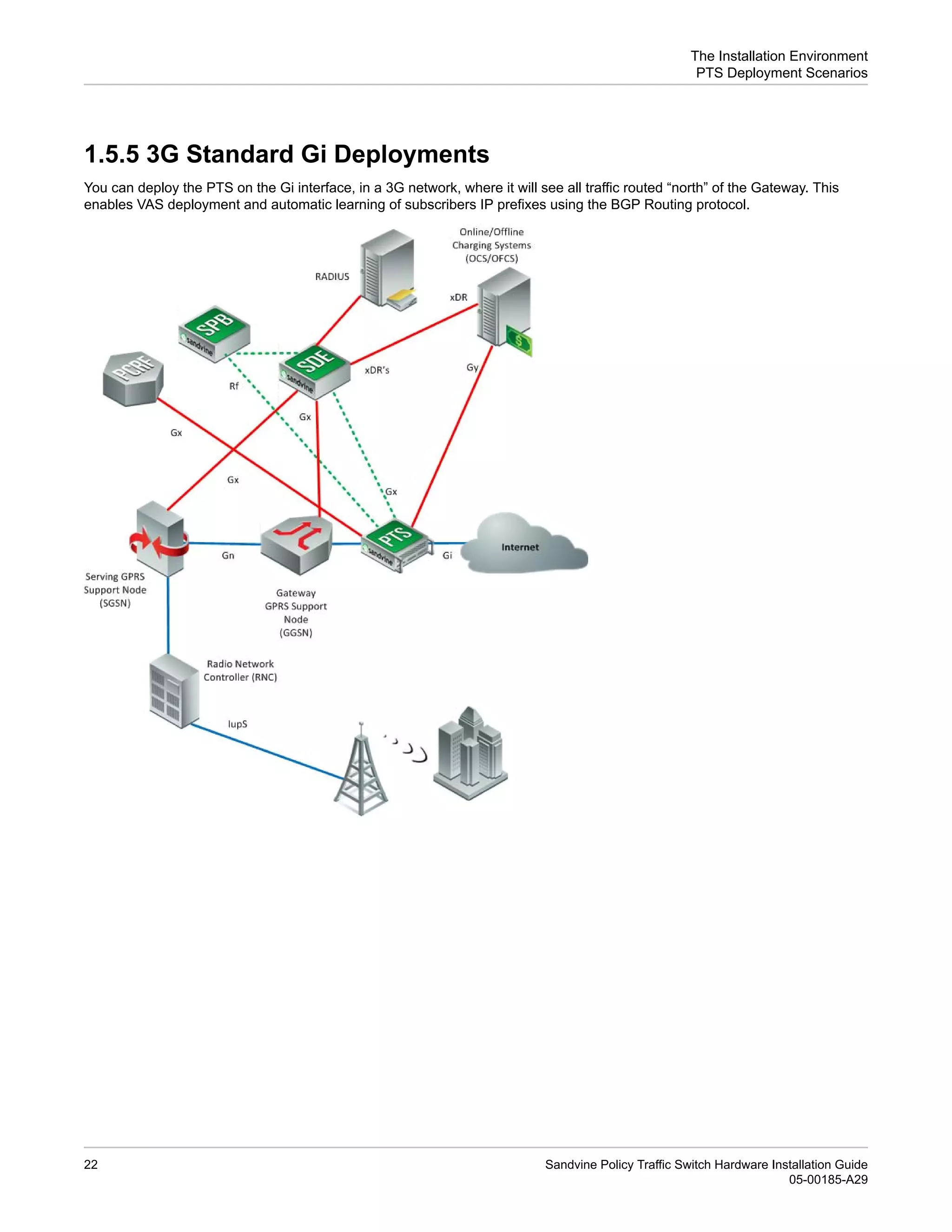 The Installation Environment
PTS Deployment Scenarios

1.5.5 3G Standard Gi Deployments

You can deploy the PTS on the Gi interface, in a 3G network, where it will see all traffic routed “north” of the Gateway. This enables VAS deployment and automatic learning of subscribers IP prefixes using the BGP Routing protocol.

Online/Offline Charging Systems (OCS/OFCS)

RADIUS

xDR

SPB
sandvine

PCRF

SDE
sandvine

xDR's

Gy

Rf

Gx

Gx

Gx

Gx

PTS
sandvine

Internet

Gn

Gi

Serving GPRS Support Node (SGSN)

Gateway GPRS Support Node (GGSN)

Radio Network Controller (RNC)

IupS

22

Sandvine Policy Traffic Switch Hardware Installation Guide
05-00185-A29