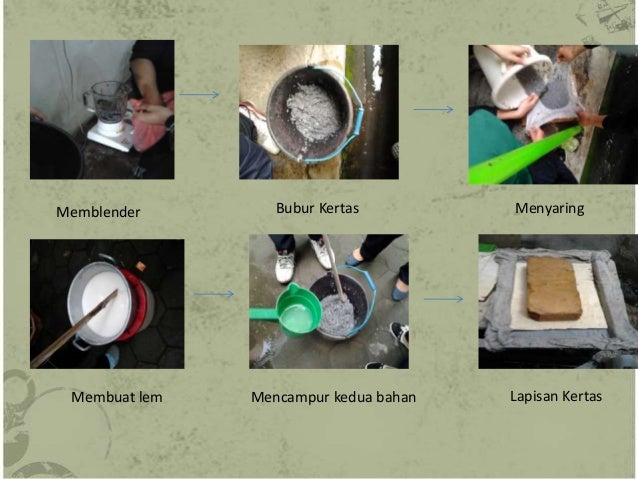 Memblender

Bubur Kertas

Menyaring

Membuat lem

Mencampur kedua bahan

Lapisan Kertas