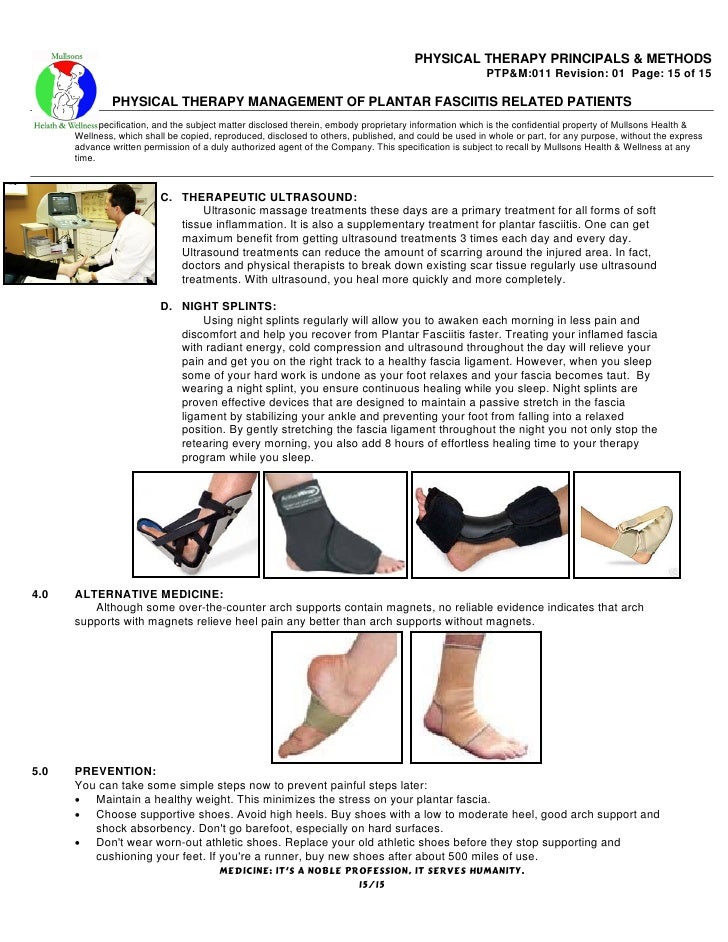 Mullsons

Health & Wellness

PHYSICAL THERAPY PRINCIPALS & METHODS

PTP&M:011 Revision: 01 Page: 15 of 15

PHYSICAL THERAPY MANAGEMENT OF PLANTAR FASCIITIS RELATED PATIENTS

pecification, and the subject matter disclosed therein, embody proprietary information which is the confidential property of Mullsons Health & Wellness, which shall be copied, reproduced, disclosed to others, published, and could be used in whole or part, for any purpose, without the express advance written permission of a duly authorized agent of the Company. This specification is subject to recall by Mullsons Health & Wellness at any time.

C. THERAPEUTIC ULTRASOUND:

Ultrasonic massage treatments these days are a primary treatment for all forms of soft tissue inflammation. It is also a supplementary treatment for plantar fasciitis. One can get maximum benefit from getting ultrasound treatments 3 times each day and every day. Ultrasound treatments can reduce the amount of scarring around the injured area. In fact, doctors and physical therapists to break down existing scar tissue regularly use ultrasound treatments. With ultrasound, you heal more quickly and more completely.

D. NIGHT SPLINTS:

Using night splints regularly will allow you to awaken each morning in less pain and discomfort and help you recover from Plantar Fasciitis faster. Treating your inflamed fascia with radiant energy, cold compression and ultrasound throughout the day will relieve your pain and get you on the right track to a healthy fascia ligament. However, when you sleep some of your hard work is undone as your foot relaxes and your fascia becomes taut. By wearing a night splint, you ensure continuous healing while you sleep. Night splints are proven effective devices that are designed to maintain a passive stretch in the fascia ligament by stabilizing your ankle and preventing your foot from falling into a relaxed position. By gently stretching the fascia ligament throughout the night you not only stop the retearing every morning, you also add 8 hours of effortless healing time to your therapy program while you sleep.

4.0 ALTERNATIVE MEDICINE:

Although some over-the-counter arch supports contain magnets, no reliable evidence indicates that arch supports with magnets relieve heel pain any better than arch supports without magnets.

5.0 PREVENTION:

You can take some simple steps now to prevent painful steps later:

• Maintain a healthy weight. This minimizes the stress on your plantar fascia.
• Choose supportive shoes. Avoid high heels. Buy shoes with a low to moderate heel, good arch support and shock absorbency. Don't go barefoot, especially on hard surfaces.
• Don't wear worn-out athletic shoes. Replace your old athletic shoes before they stop supporting and cushioning your feet. If you're a runner, buy new shoes after about 500 miles of use.

MEDICINE: IT'S A NOBLE PROFESSION, IT SERVES HUMANITY.

15/15