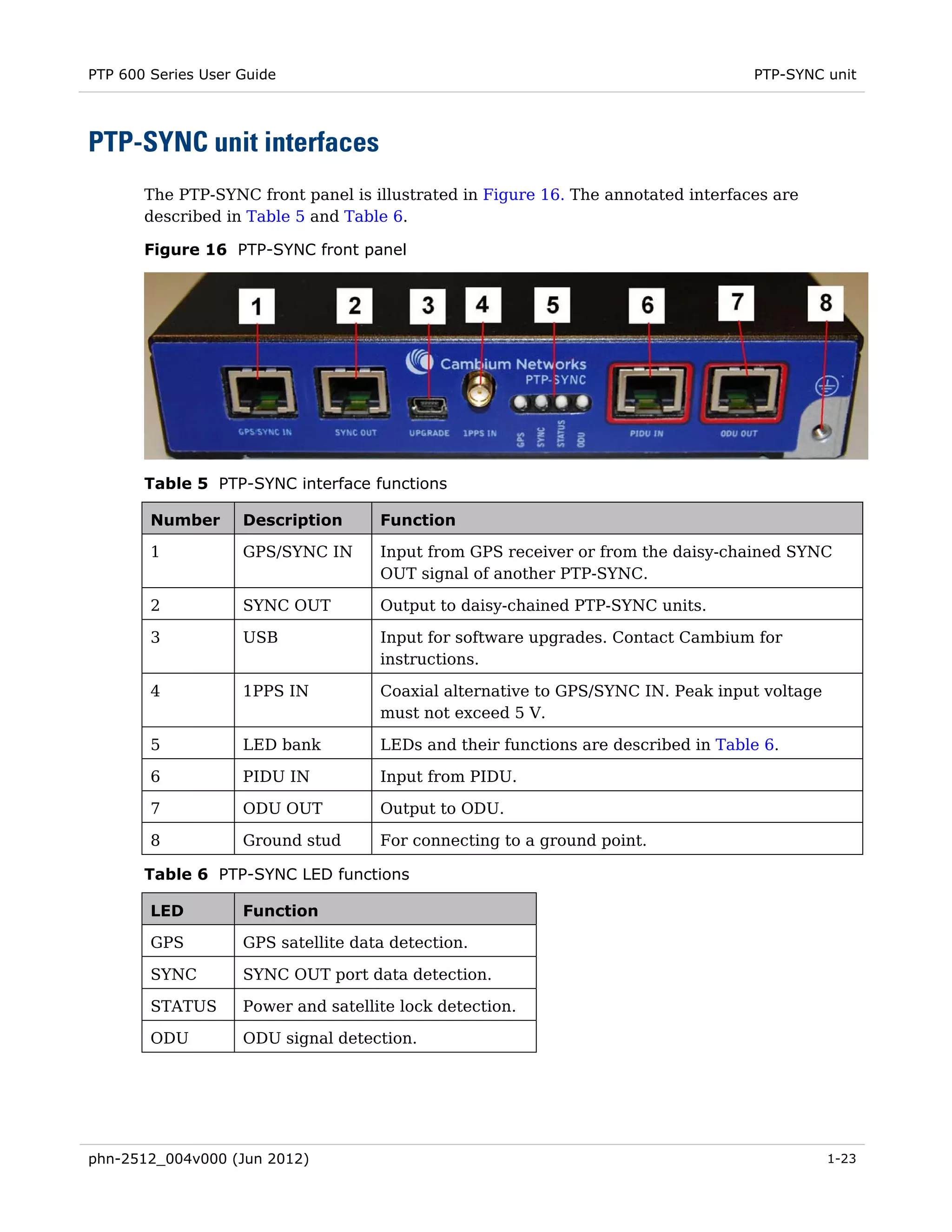 PTP 600 Series User Guide

PTP-SYNC unit

PTP-SYNC unit interfaces

The PTP-SYNC front panel is illustrated in Figure 16. The annotated interfaces are described in Table 5 and Table 6.

Figure 16 PTP-SYNC front panel

1 2 3 4 5 6 7 8

Cambium Networks
PTP-SYNC

GPS/SYNC IN SYNC OUT UPGRADE 1PPS IN GPS SYNC STATUS ODU PIDU IN ODU OUT

Table 5 PTP-SYNC interface functions

| Number | Description | Function |
|---|---|---|
| 1 | GPS/SYNC IN | Input from GPS receiver or from the daisy-chained SYNC OUT signal of another PTP-SYNC. |
| 2 | SYNC OUT | Output to daisy-chained PTP-SYNC units. |
| 3 | USB | Input for software upgrades. Contact Cambium for instructions. |
| 4 | 1PPS IN | Coaxial alternative to GPS/SYNC IN. Peak input voltage must not exceed 5 V. |
| 5 | LED bank | LEDs and their functions are described in Table 6. |
| 6 | PIDU IN | Input from PIDU. |
| 7 | ODU OUT | Output to ODU. |
| 8 | Ground stud | For connecting to a ground point. |

Table 6 PTP-SYNC LED functions

| LED | Function |
|---|---|
| GPS | GPS satellite data detection. |
| SYNC | SYNC OUT port data detection. |
| STATUS | Power and satellite lock detection. |
| ODU | ODU signal detection. |

phn-2512_004v000 (Jun 2012)

1-23