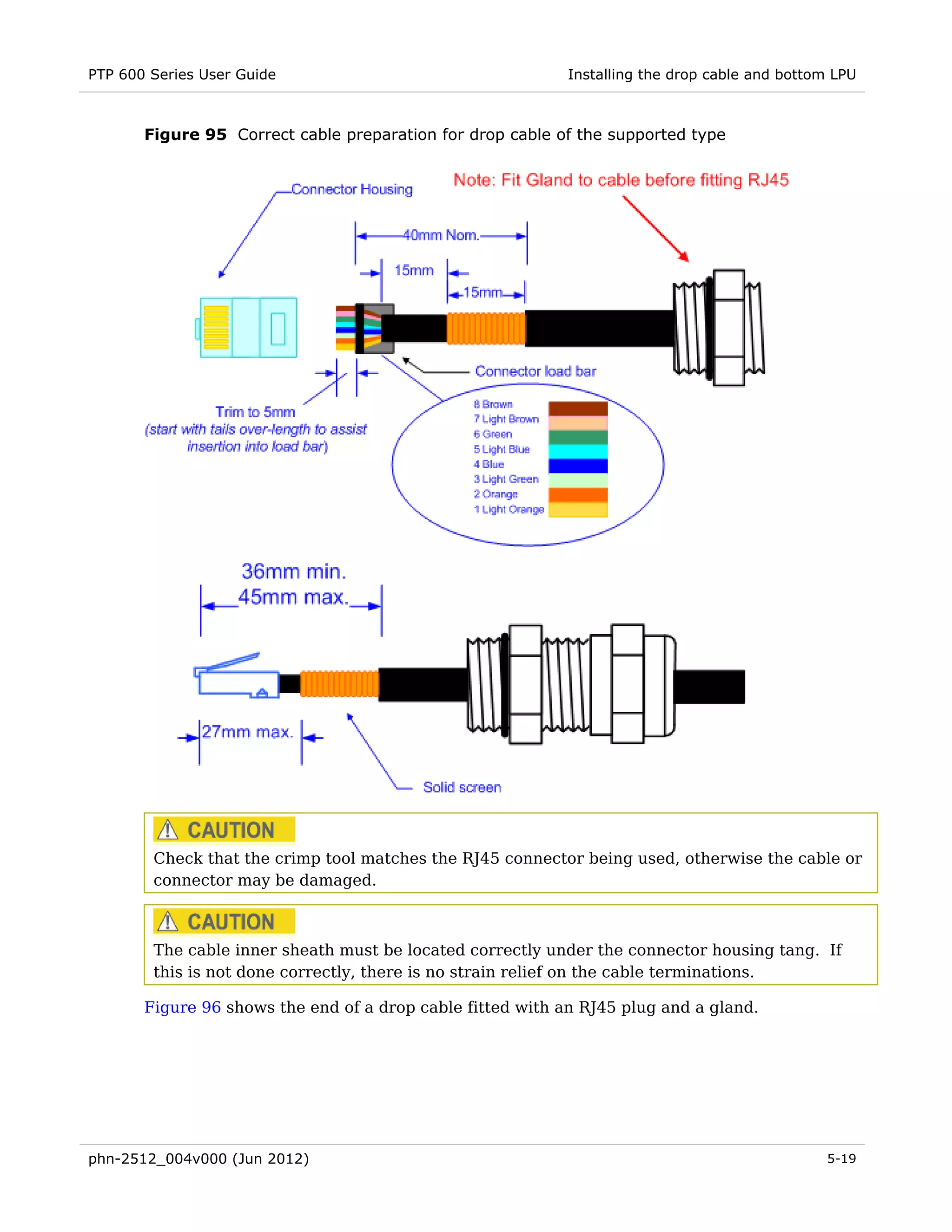 PTP 600 Series User Guide

Installing the drop cable and bottom LPU

**Figure 95** Correct cable preparation for drop cable of the supported type

Connector Housing

Note: Fit Gland to cable before fitting RJ45

40mm Nom.

15mm

15mm

Connector load bar

Trim to 5mm
(start with tails over-length to assist insertion into load bar)

8 Brown
7 Light Brown
6 Green
5 Light Blue
4 Blue
3 Light Green
2 Orange
1 Light Orange

36mm min.
45mm max.

27mm max.

Solid screen

CAUTION

Check that the crimp tool matches the RJ45 connector being used, otherwise the cable or connector may be damaged.

CAUTION

The cable inner sheath must be located correctly under the connector housing tang. If this is not done correctly, there is no strain relief on the cable terminations.

Figure 96 shows the end of a drop cable fitted with an RJ45 plug and a gland.

phn-2512_004v000 (Jun 2012)

5-19