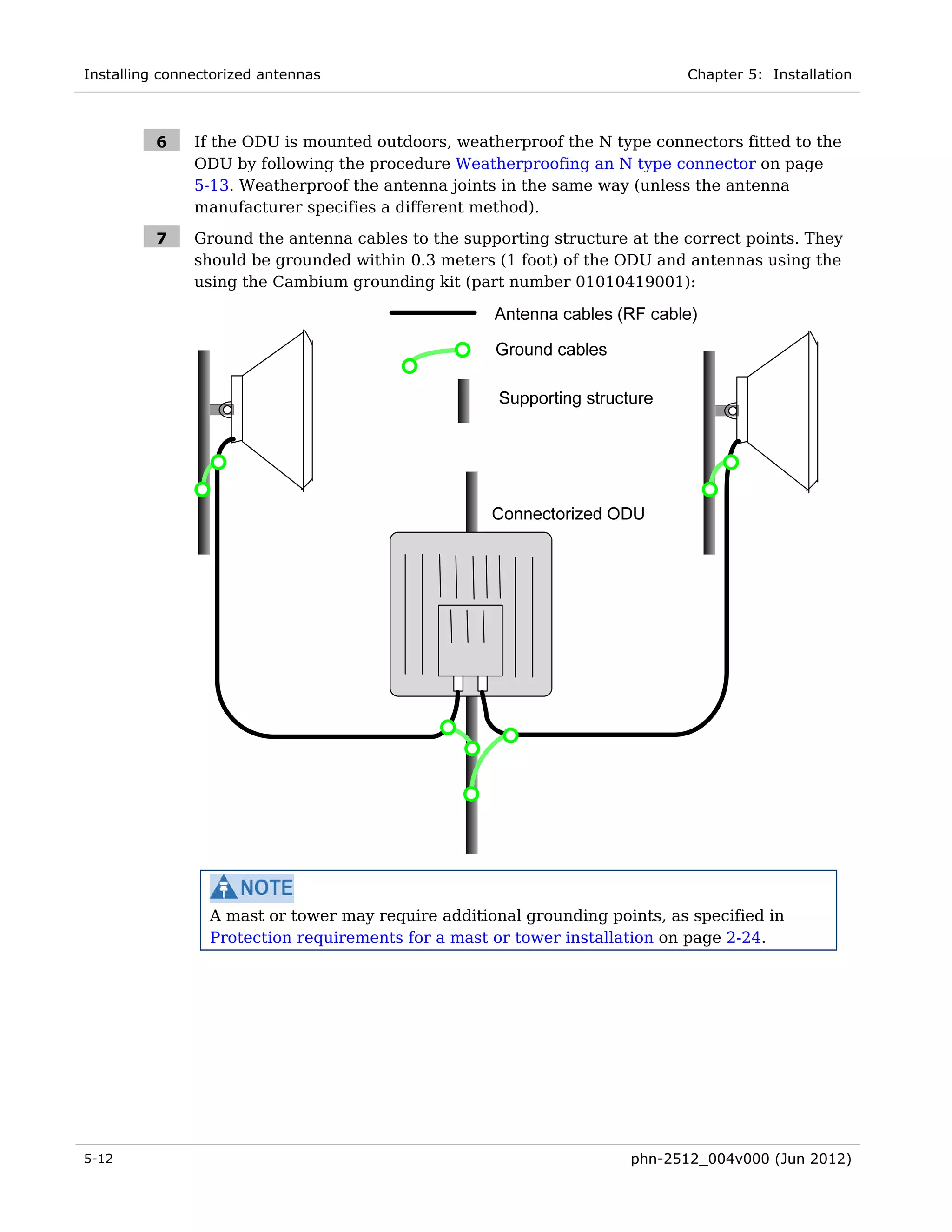 Installing connectorized antennas

Chapter 5: Installation

6 If the ODU is mounted outdoors, weatherproof the N type connectors fitted to the ODU by following the procedure Weatherproofing an N type connector on page 5-13. Weatherproof the antenna joints in the same way (unless the antenna manufacturer specifies a different method).

7 Ground the antenna cables to the supporting structure at the correct points. They should be grounded within 0.3 meters (1 foot) of the ODU and antennas using the using the Cambium grounding kit (part number 01010419001):

Antenna cables (RF cable)

Ground cables

Supporting structure

Connectorized ODU

NOTE

A mast or tower may require additional grounding points, as specified in Protection requirements for a mast or tower installation on page 2-24.

5-12

phn-2512_004v000 (Jun 2012)