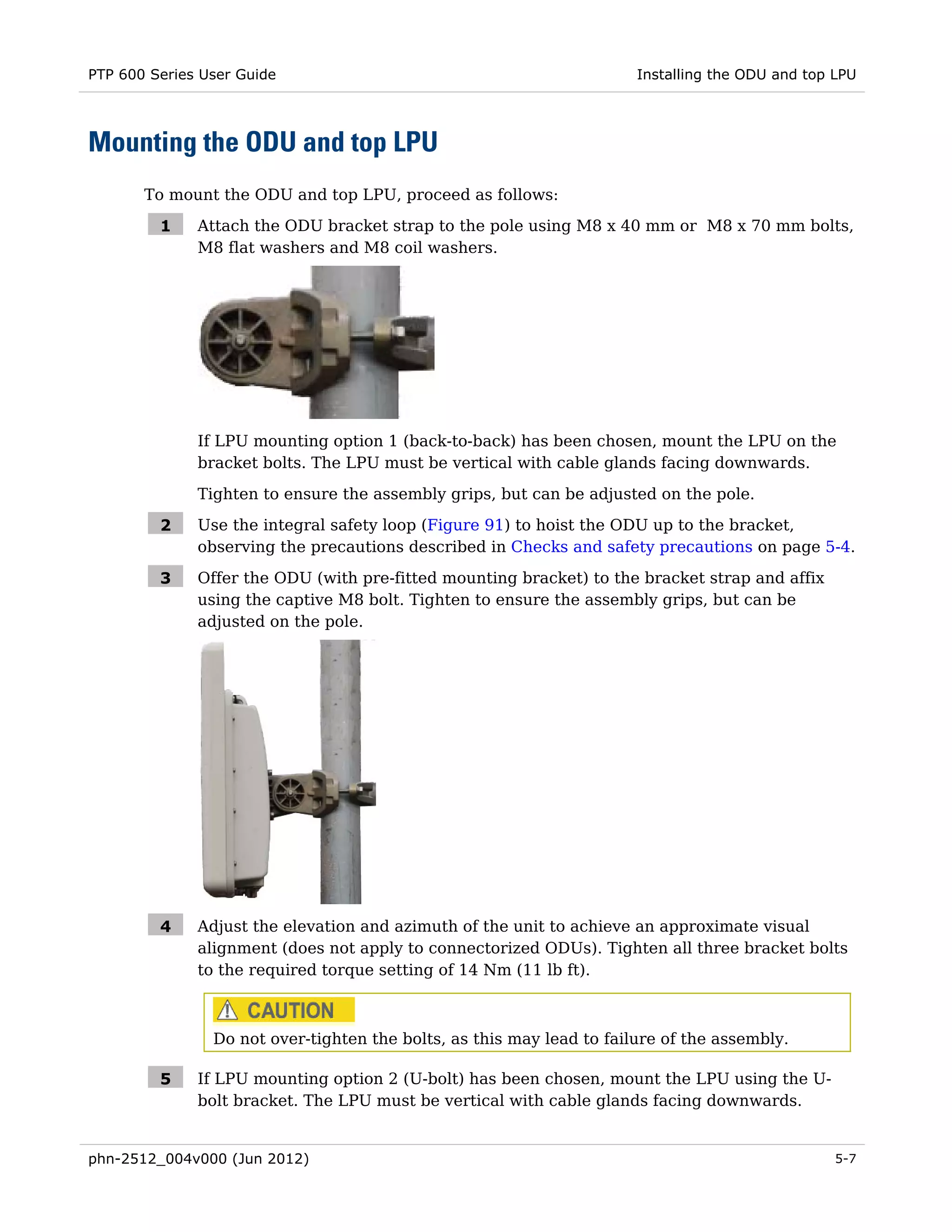 PTP 600 Series User Guide

Installing the ODU and top LPU

Mounting the ODU and top LPU

To mount the ODU and top LPU, proceed as follows:

1 Attach the ODU bracket strap to the pole using M8 x 40 mm or M8 x 70 mm bolts, M8 flat washers and M8 coil washers.

If LPU mounting option 1 (back-to-back) has been chosen, mount the LPU on the bracket bolts. The LPU must be vertical with cable glands facing downwards.

Tighten to ensure the assembly grips, but can be adjusted on the pole.

2 Use the integral safety loop (Figure 91) to hoist the ODU up to the bracket, observing the precautions described in Checks and safety precautions on page 5-4.

3 Offer the ODU (with pre-fitted mounting bracket) to the bracket strap and affix using the captive M8 bolt. Tighten to ensure the assembly grips, but can be adjusted on the pole.

4 Adjust the elevation and azimuth of the unit to achieve an approximate visual alignment (does not apply to connectorized ODUs). Tighten all three bracket bolts to the required torque setting of 14 Nm (11 lb ft).

CAUTION

Do not over-tighten the bolts, as this may lead to failure of the assembly.

5 If LPU mounting option 2 (U-bolt) has been chosen, mount the LPU using the U-bolt bracket. The LPU must be vertical with cable glands facing downwards.

phn-2512_004v000 (Jun 2012)

5-7