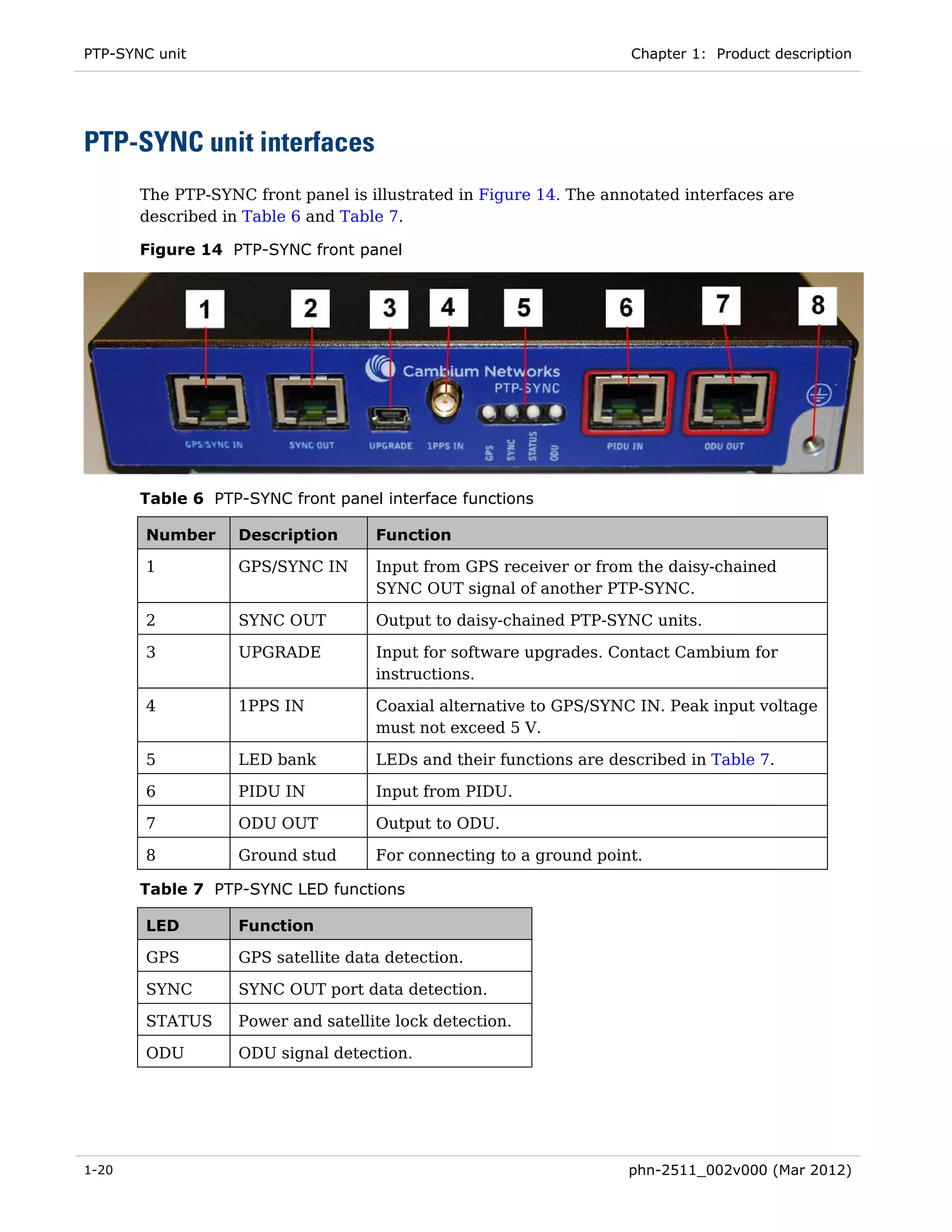 PTP-SYNC unit

Chapter 1: Product description

PTP-SYNC unit interfaces

The PTP-SYNC front panel is illustrated in Figure 14. The annotated interfaces are described in Table 6 and Table 7.

Figure 14 PTP-SYNC front panel

1 2 3 4 5 6 7 8

Cambium Networks
PTP-SYNC

GPS/SYNC IN SYNC OUT UPGRADE 1PPS IN GPS SYNC STATUS ODU PIDU IN ODU OUT

Table 6 PTP-SYNC front panel interface functions

| Number | Description | Function |
|---|---|---|
| 1 | GPS/SYNC IN | Input from GPS receiver or from the daisy-chained SYNC OUT signal of another PTP-SYNC. |
| 2 | SYNC OUT | Output to daisy-chained PTP-SYNC units. |
| 3 | UPGRADE | Input for software upgrades. Contact Cambium for instructions. |
| 4 | 1PPS IN | Coaxial alternative to GPS/SYNC IN. Peak input voltage must not exceed 5 V. |
| 5 | LED bank | LEDs and their functions are described in Table 7. |
| 6 | PIDU IN | Input from PIDU. |
| 7 | ODU OUT | Output to ODU. |
| 8 | Ground stud | For connecting to a ground point. |

Table 7 PTP-SYNC LED functions

| LED | Function |
|---|---|
| GPS | GPS satellite data detection. |
| SYNC | SYNC OUT port data detection. |
| STATUS | Power and satellite lock detection. |
| ODU | ODU signal detection. |

1-20

phn-2511_002v000 (Mar 2012)