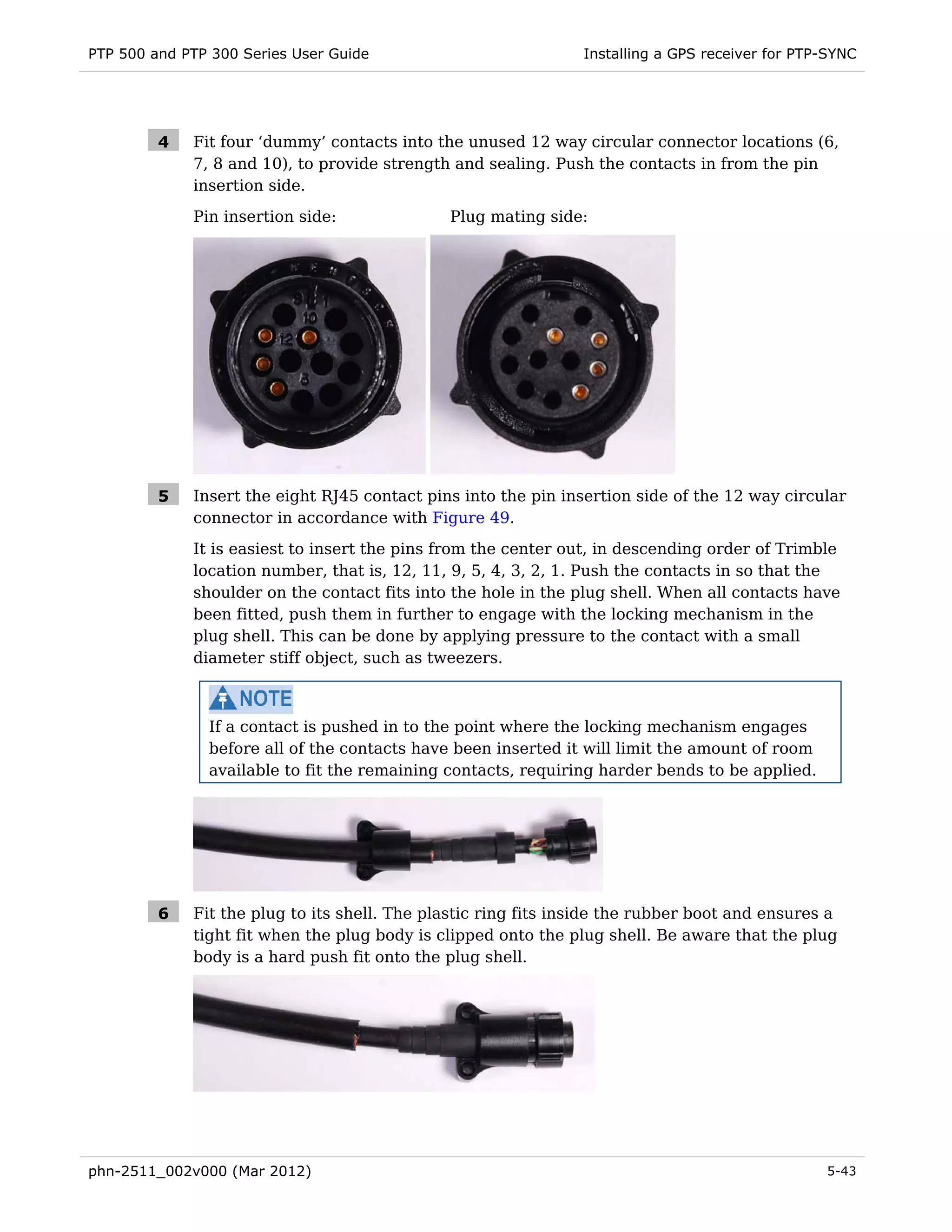 PTP 500 and PTP 300 Series User Guide

Installing a GPS receiver for PTP-SYNC

4 Fit four ‘dummy’ contacts into the unused 12 way circular connector locations (6, 7, 8 and 10), to provide strength and sealing. Push the contacts in from the pin insertion side.

Pin insertion side:

Plug mating side:

9 1 10 12 8

5 Insert the eight RJ45 contact pins into the pin insertion side of the 12 way circular connector in accordance with Figure 49.

It is easiest to insert the pins from the center out, in descending order of Trimble location number, that is, 12, 11, 9, 5, 4, 3, 2, 1. Push the contacts in so that the shoulder on the contact fits into the hole in the plug shell. When all contacts have been fitted, push them in further to engage with the locking mechanism in the plug shell. This can be done by applying pressure to the contact with a small diameter stiff object, such as tweezers.

NOTE

If a contact is pushed in to the point where the locking mechanism engages before all of the contacts have been inserted it will limit the amount of room available to fit the remaining contacts, requiring harder bends to be applied.

6 Fit the plug to its shell. The plastic ring fits inside the rubber boot and ensures a tight fit when the plug body is clipped onto the plug shell. Be aware that the plug body is a hard push fit onto the plug shell.

phn-2511_002v000 (Mar 2012)

5-43