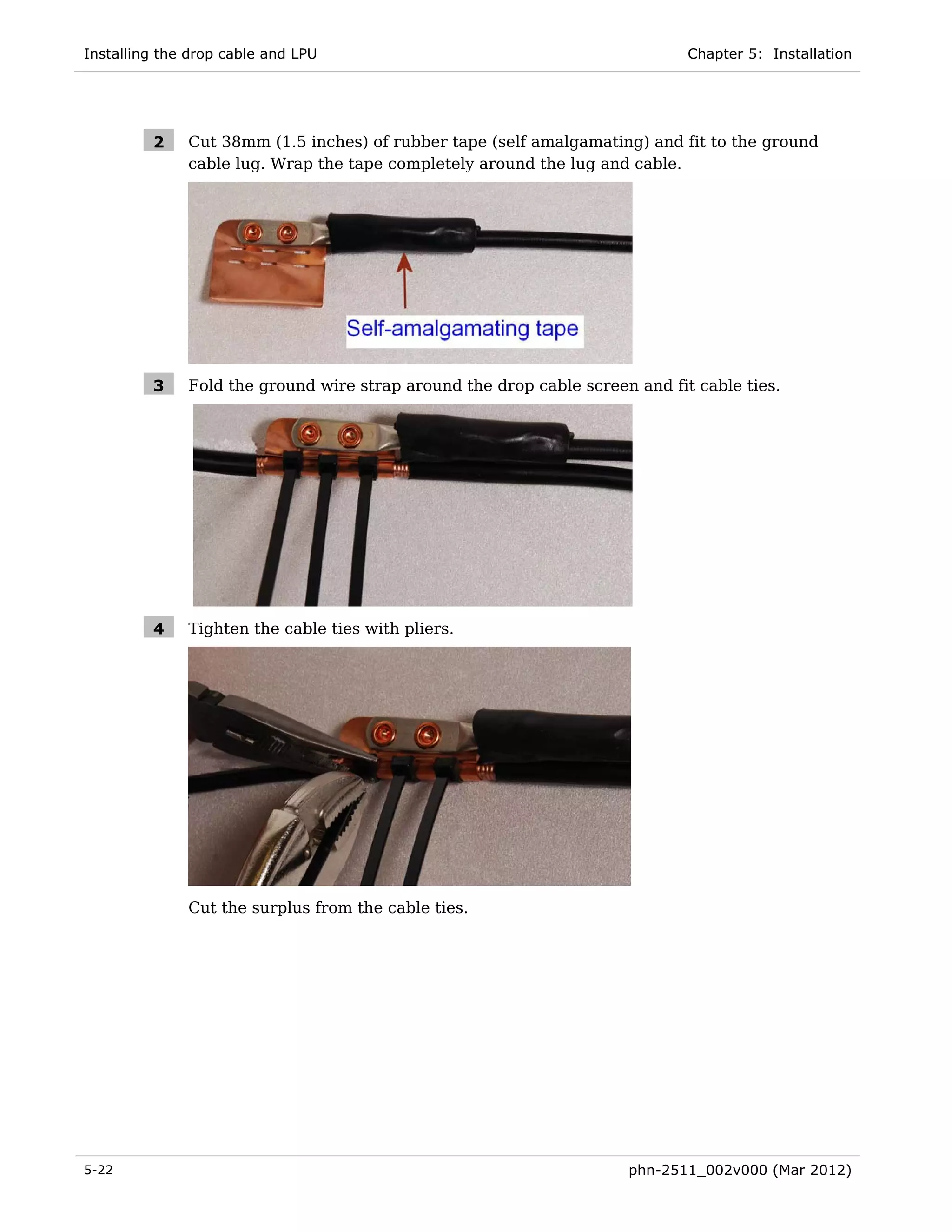 Installing the drop cable and LPU

Chapter 5: Installation

2 Cut 38mm (1.5 inches) of rubber tape (self amalgamating) and fit to the ground cable lug. Wrap the tape completely around the lug and cable.

Self-amalgamating tape

3 Fold the ground wire strap around the drop cable screen and fit cable ties.

4 Tighten the cable ties with pliers.

Cut the surplus from the cable ties.

5-22

phn-2511_002v000 (Mar 2012)