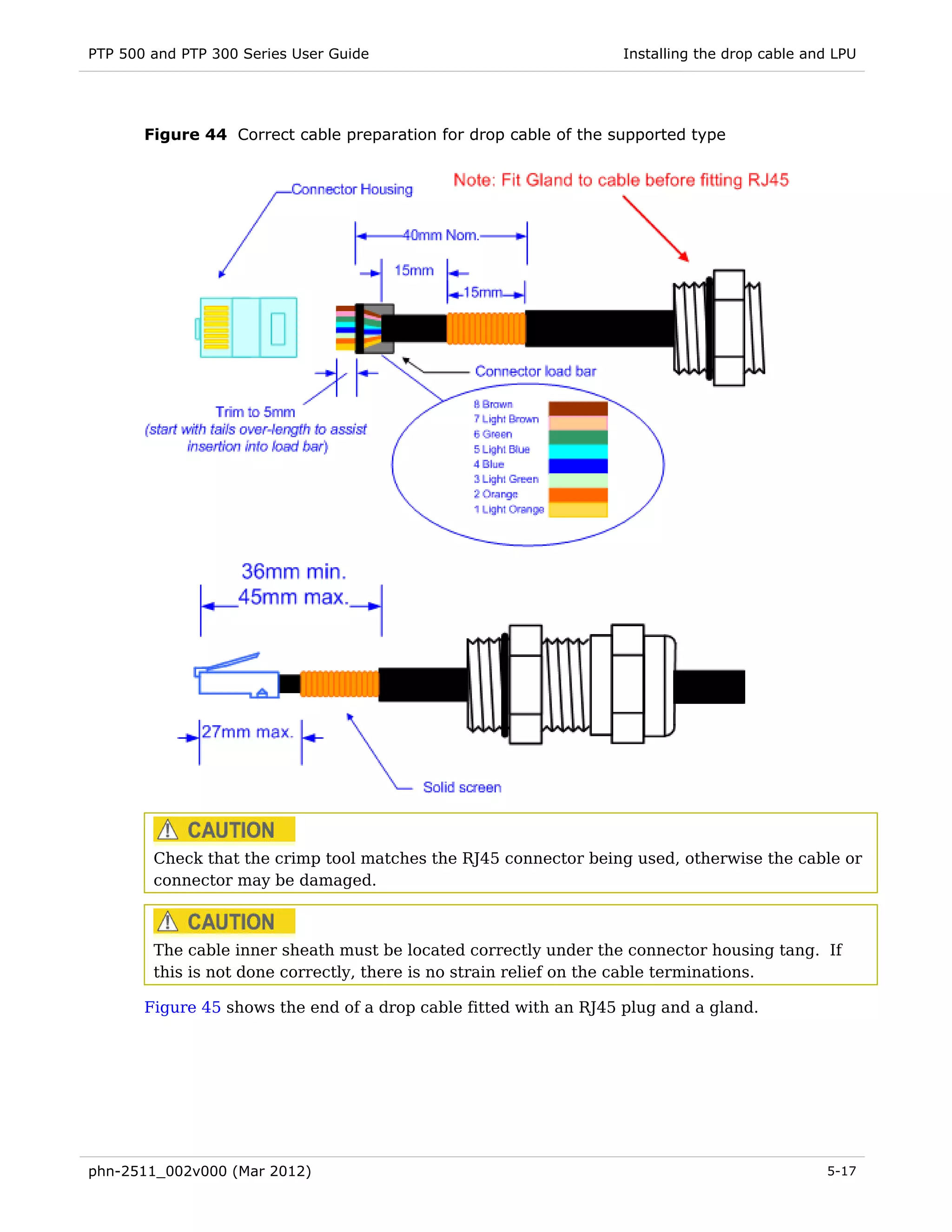 PTP 500 and PTP 300 Series User Guide

Installing the drop cable and LPU

**Figure 44** Correct cable preparation for drop cable of the supported type

Connector Housing

Note: Fit Gland to cable before fitting RJ45

40mm Nom.

15mm

15mm

Connector load bar

Trim to 5mm
(start with tails over-length to assist insertion into load bar)

8 Brown
7 Light Brown
6 Green
5 Light Blue
4 Blue
3 Light Green
2 Orange
1 Light Orange

36mm min.
45mm max.

27mm max.

Solid screen

CAUTION

Check that the crimp tool matches the RJ45 connector being used, otherwise the cable or connector may be damaged.

CAUTION

The cable inner sheath must be located correctly under the connector housing tang. If this is not done correctly, there is no strain relief on the cable terminations.

Figure 45 shows the end of a drop cable fitted with an RJ45 plug and a gland.

phn-2511_002v000 (Mar 2012)

5-17