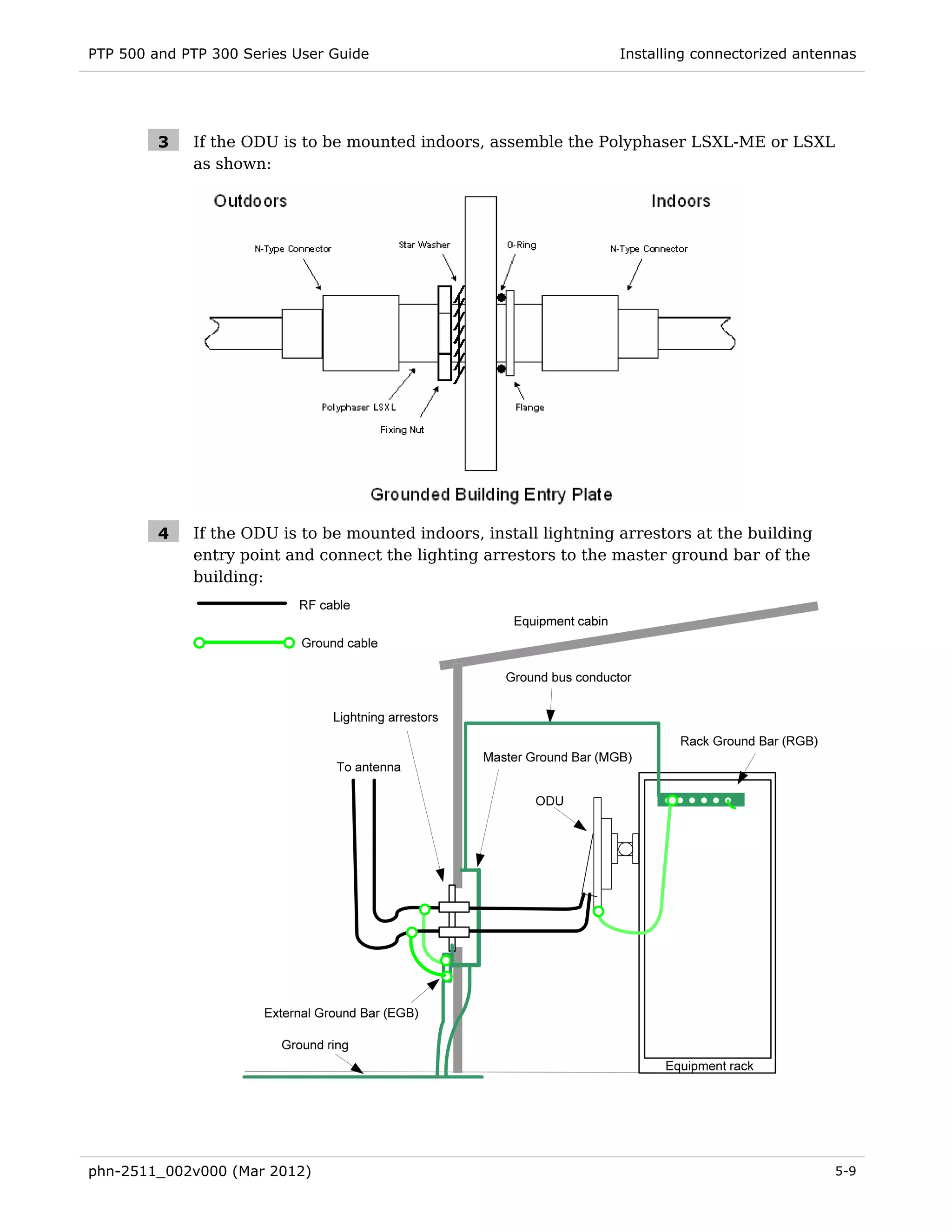 PTP 500 and PTP 300 Series User Guide

Installing connectorized antennas

3 If the ODU is to be mounted indoors, assemble the Polyphaser LSXL-ME or LSXL as shown:

Outdoors

Indoors

N-Type Connector

Star Washer

O-Ring

N-Type Connector

Polyphaser LSXL

Fixing Nut

Flange

Grounded Building Entry Plate

4 If the ODU is to be mounted indoors, install lightning arrestors at the building entry point and connect the lighting arrestors to the master ground bar of the building:

RF cable

Ground cable

Equipment cabin

Ground bus conductor

Lightning arrestors

Rack Ground Bar (RGB)

Master Ground Bar (MGB)

To antenna

ODU

External Ground Bar (EGB)

Ground ring

Equipment rack

phn-2511_002v000 (Mar 2012)

5-9