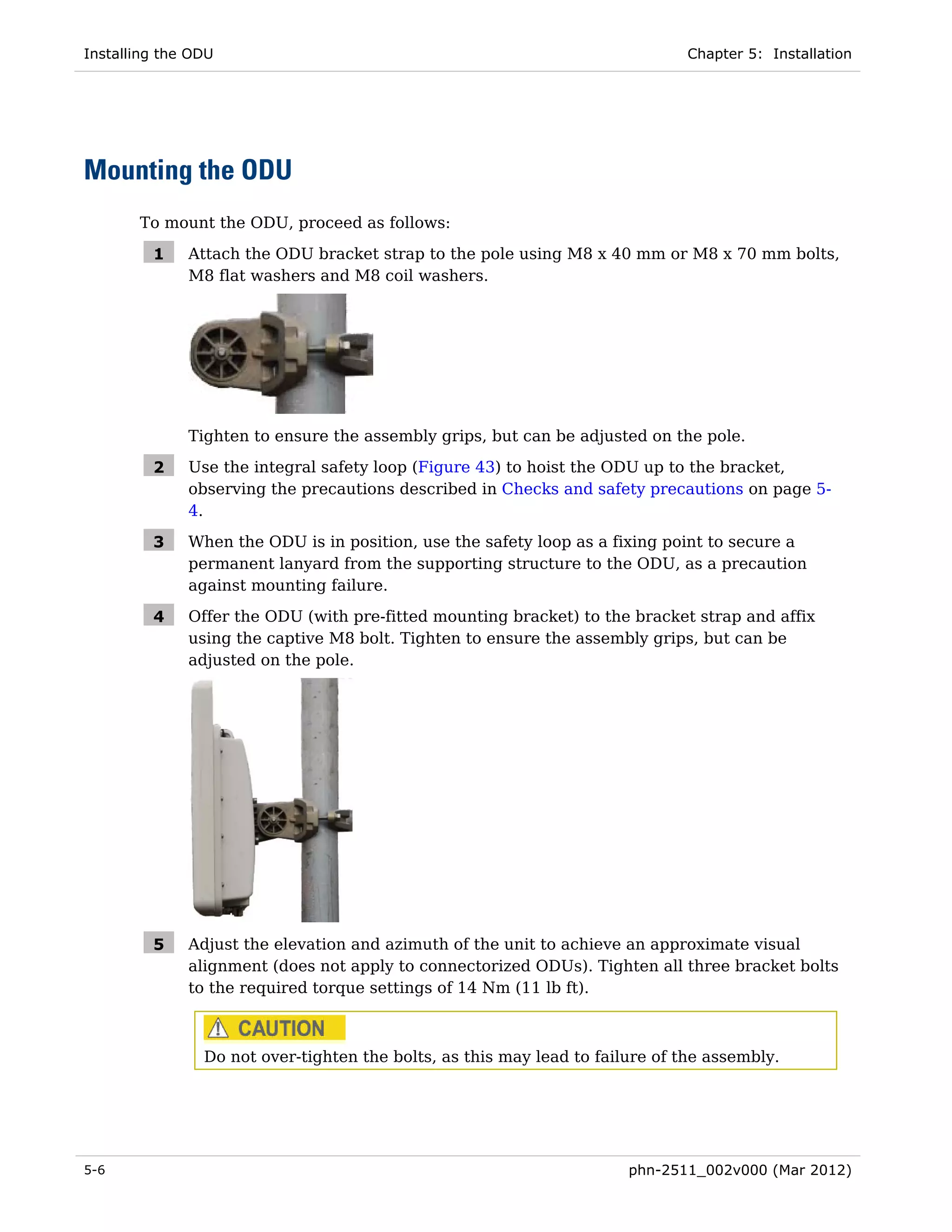 Installing the ODU

Chapter 5: Installation

Mounting the ODU

To mount the ODU, proceed as follows:

1 Attach the ODU bracket strap to the pole using M8 x 40 mm or M8 x 70 mm bolts, M8 flat washers and M8 coil washers.

Tighten to ensure the assembly grips, but can be adjusted on the pole.

2 Use the integral safety loop (Figure 43) to hoist the ODU up to the bracket, observing the precautions described in Checks and safety precautions on page 5-4.

3 When the ODU is in position, use the safety loop as a fixing point to secure a permanent lanyard from the supporting structure to the ODU, as a precaution against mounting failure.

4 Offer the ODU (with pre-fitted mounting bracket) to the bracket strap and affix using the captive M8 bolt. Tighten to ensure the assembly grips, but can be adjusted on the pole.

5 Adjust the elevation and azimuth of the unit to achieve an approximate visual alignment (does not apply to connectorized ODUs). Tighten all three bracket bolts to the required torque settings of 14 Nm (11 lb ft).

CAUTION
Do not over-tighten the bolts, as this may lead to failure of the assembly.

5-6

phn-2511_002v000 (Mar 2012)