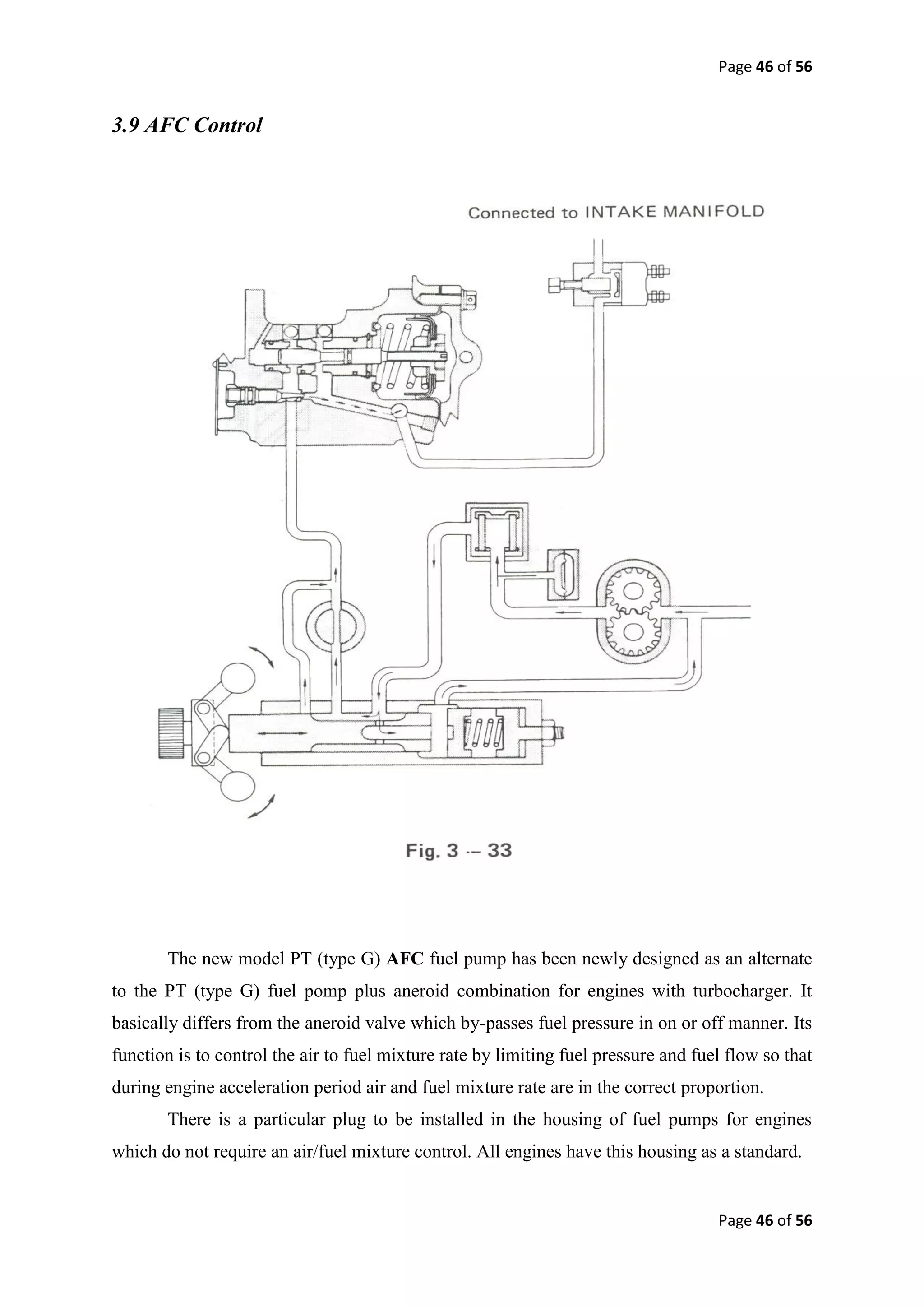 Page 46 of 56

3.9 AFC Control

Connected to INTAKE MANIFOLD

Fig. 3 -- 33

The new model PT (type G) AFC fuel pump has been newly designed as an alternate to the PT (type G) fuel pomp plus aneroid combination for engines with turbocharger. It basically differs from the aneroid valve which by-passes fuel pressure in on or off manner. Its function is to control the air to fuel mixture rate by limiting fuel pressure and fuel flow so that during engine acceleration period air and fuel mixture rate are in the correct proportion.

There is a particular plug to be installed in the housing of fuel pumps for engines which do not require an air/fuel mixture control. All engines have this housing as a standard.

Page 46 of 56