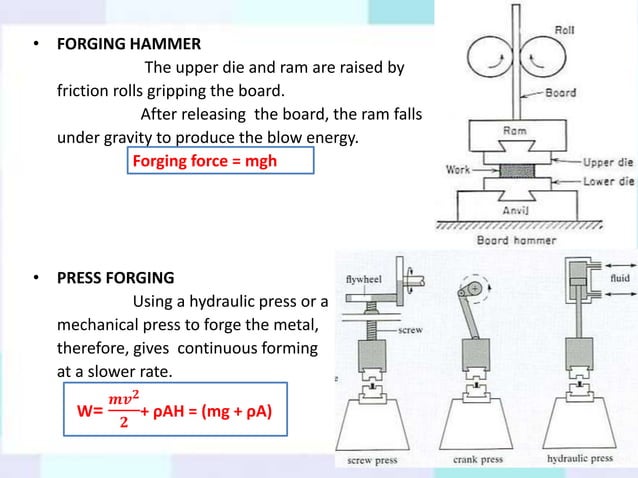 • FORGING HAMMER

The upper die and ram are raised by friction rolls gripping the board.

After releasing the board, the ram falls under gravity to produce the blow energy.

Forging force = mgh

Roll

Board

Ram

Work

Upper die

Lower die

Anvil

Board hammer

• PRESS FORGING

Using a hydraulic press or a mechanical press to forge the metal, therefore, gives continuous forming at a slower rate.

W= $\frac{mv^2}{2}$+ ρAH = (mg + ρA)

flywheel

screw

fluid

screw press

crank press

hydraulic press