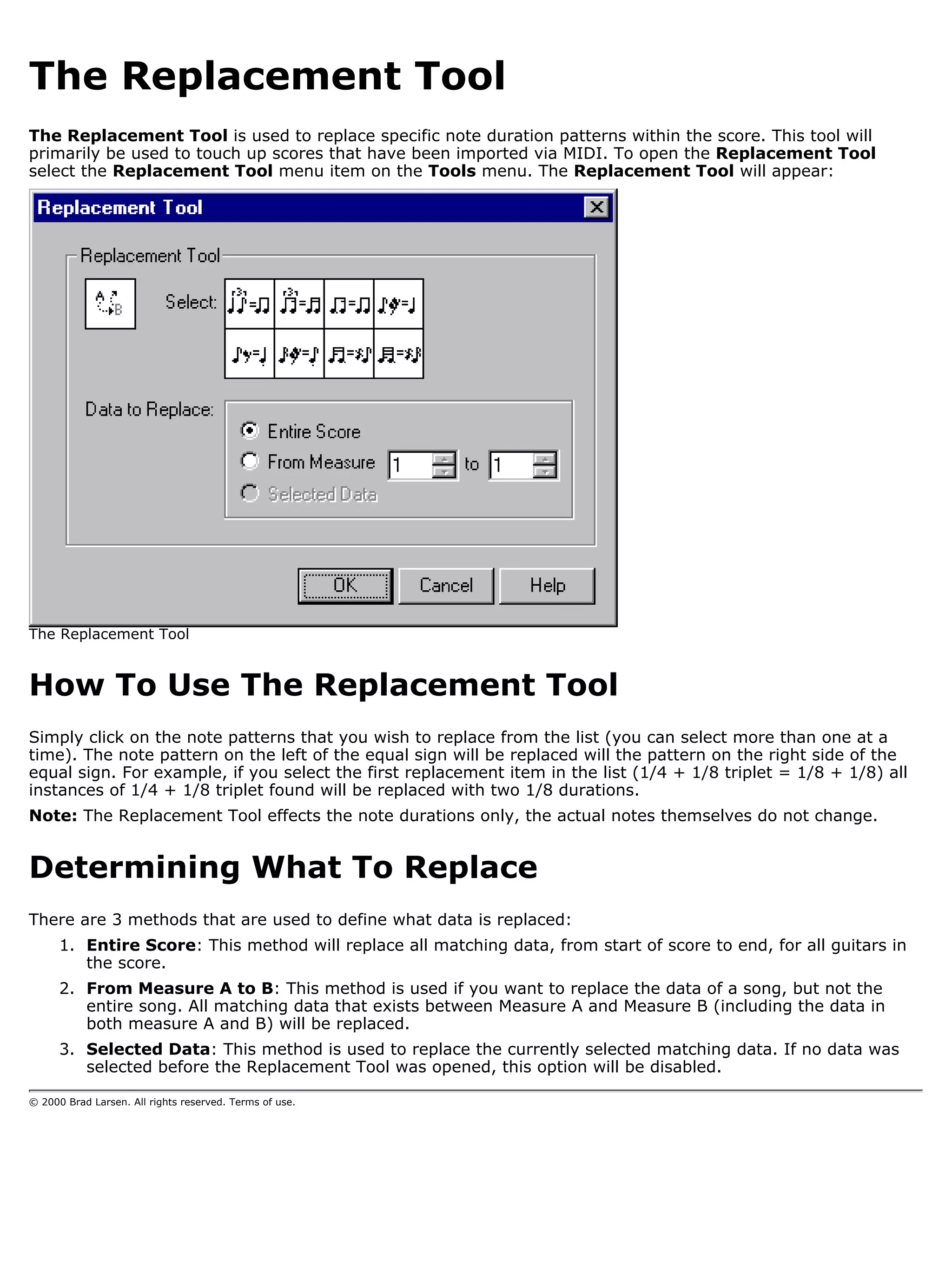 The Replacement Tool

The Replacement Tool is used to replace specific note duration patterns within the score. This tool will primarily be used to touch up scores that have been imported via MIDI. To open the Replacement Tool select the Replacement Tool menu item on the Tools menu. The Replacement Tool will appear:

Replacement Tool

Replacement Tool

Select:

Data to Replace:

Entire Score

From Measure 1 to 1

Selected Data

OK Cancel Help

The Replacement Tool

How To Use The Replacement Tool

Simply click on the note patterns that you wish to replace from the list (you can select more than one at a time). The note pattern on the left of the equal sign will be replaced will the pattern on the right side of the equal sign. For example, if you select the first replacement item in the list (1/4 + 1/8 triplet = 1/8 + 1/8) all instances of 1/4 + 1/8 triplet found will be replaced with two 1/8 durations.

Note: The Replacement Tool effects the note durations only, the actual notes themselves do not change.

Determining What To Replace

There are 3 methods that are used to define what data is replaced:

1. Entire Score: This method will replace all matching data, from start of score to end, for all guitars in the score.

2. From Measure A to B: This method is used if you want to replace the data of a song, but not the entire song. All matching data that exists between Measure A and Measure B (including the data in both measure A and B) will be replaced.

3. Selected Data: This method is used to replace the currently selected matching data. If no data was selected before the Replacement Tool was opened, this option will be disabled.

© 2000 Brad Larsen. All rights reserved. Terms of use.