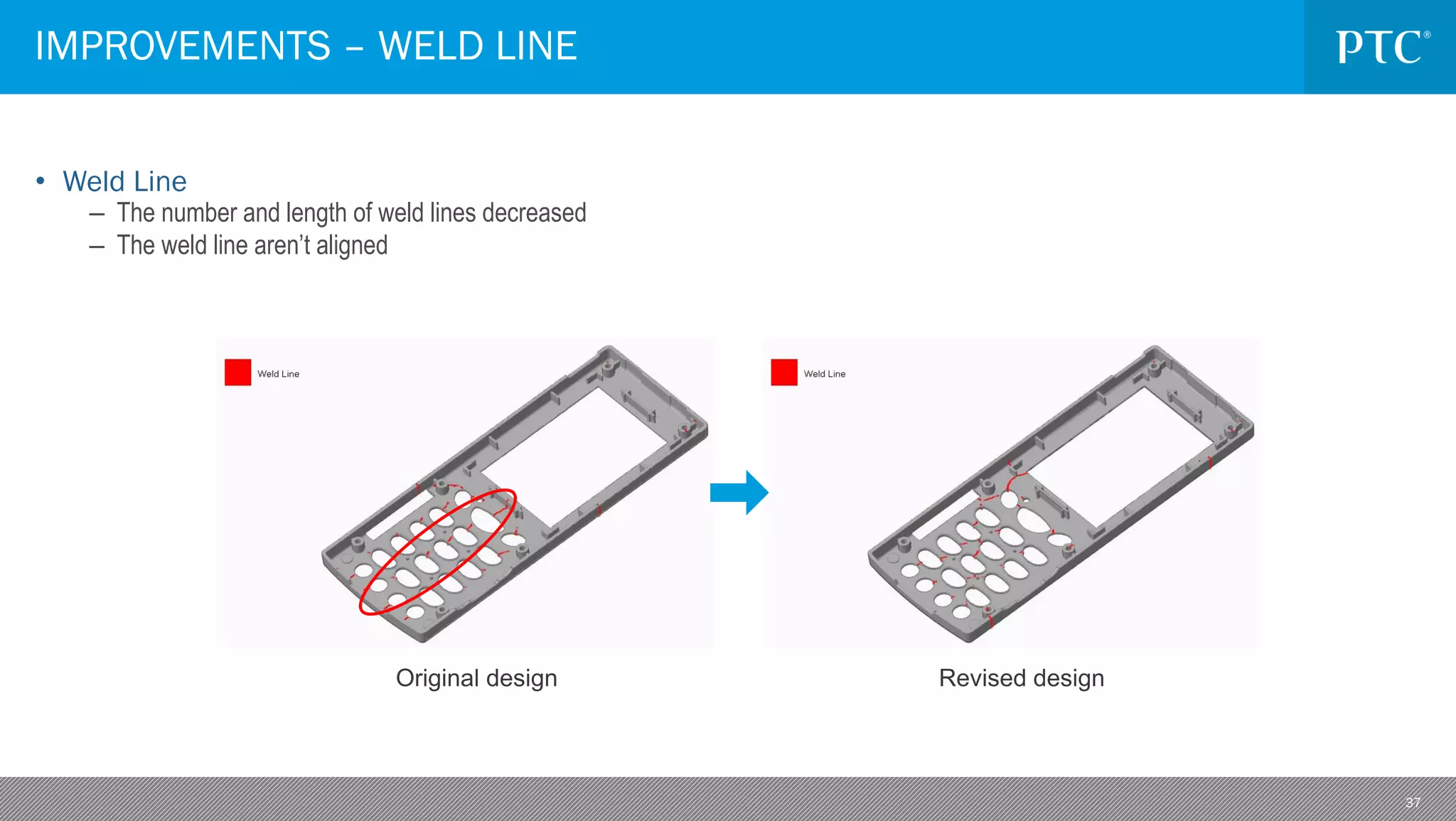 IMPROVEMENTS – WELD LINE

PTC®

• Weld Line
– The number and length of weld lines decreased
– The weld line aren't aligned

Weld Line

Weld Line

Original design

Revised design

37