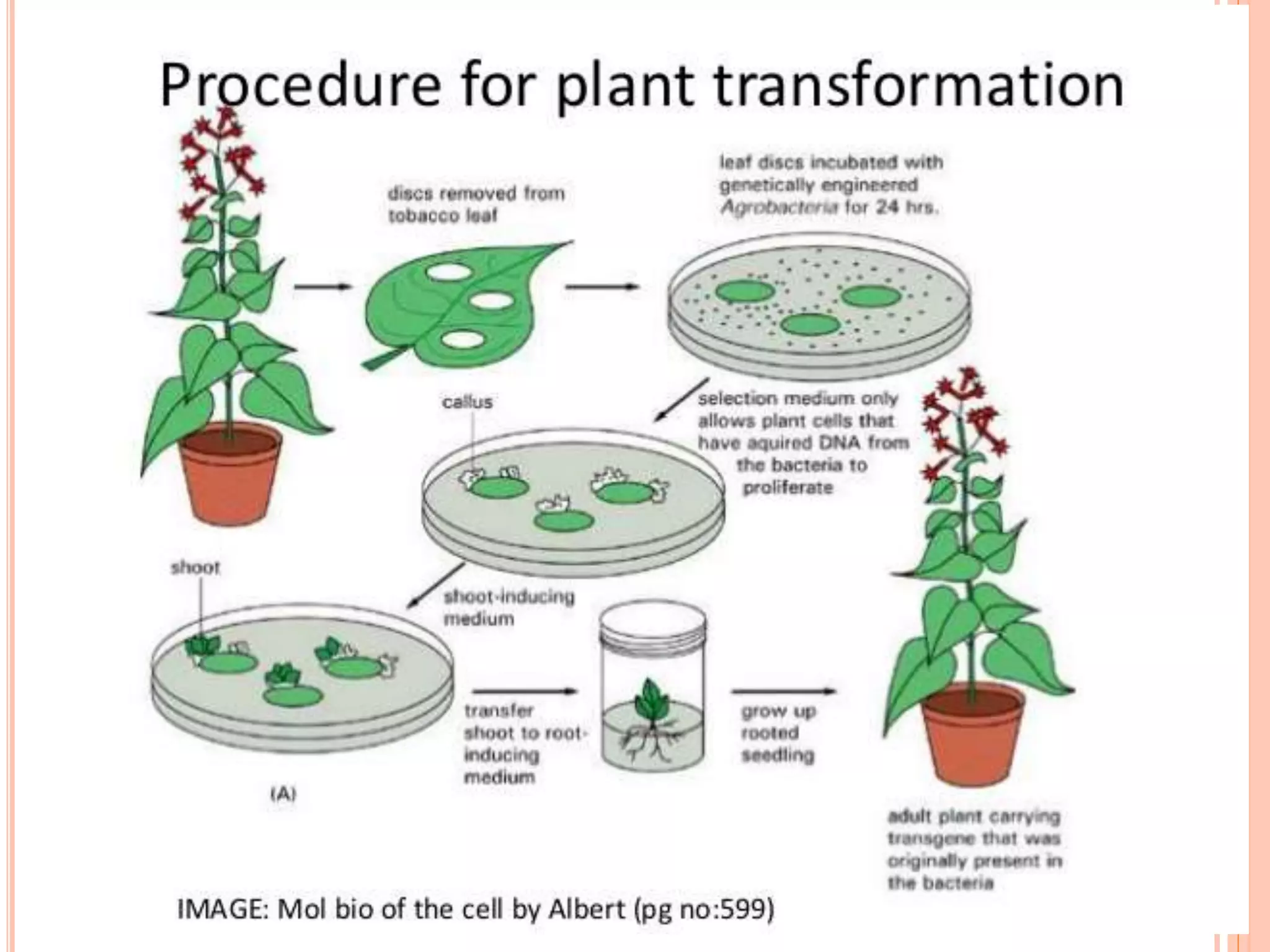 Procedure for plant transformation

discs removed from tobacco leaf

leaf discs incubated with genetically engineered Agrobacteria for 24 hrs.

callus

selection medium only allows plant cells that have aquired DNA from the bacteria to proliferate

shoot

shoot-inducing medium

transfer shoot to root-inducing medium

grow up rooted seedling

(A)

adult plant carrying transgene that was originally present in the bacteria

IMAGE: Mol bio of the cell by Albert (pg no:599)