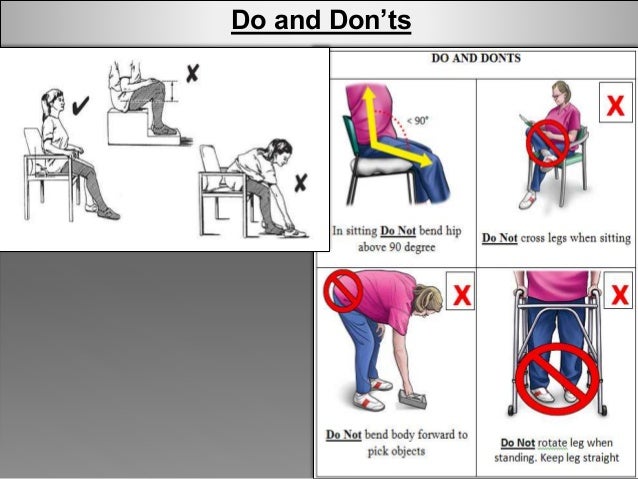 Do and Don'ts

✔ ✘ ✘

DO AND DONTS

< 90°

In sitting Do Not bend hip above 90 degree

X

Do Not cross legs when sitting

X

Do Not bend body forward to pick objects

X

Do Not rotate leg when standing. Keep leg straight