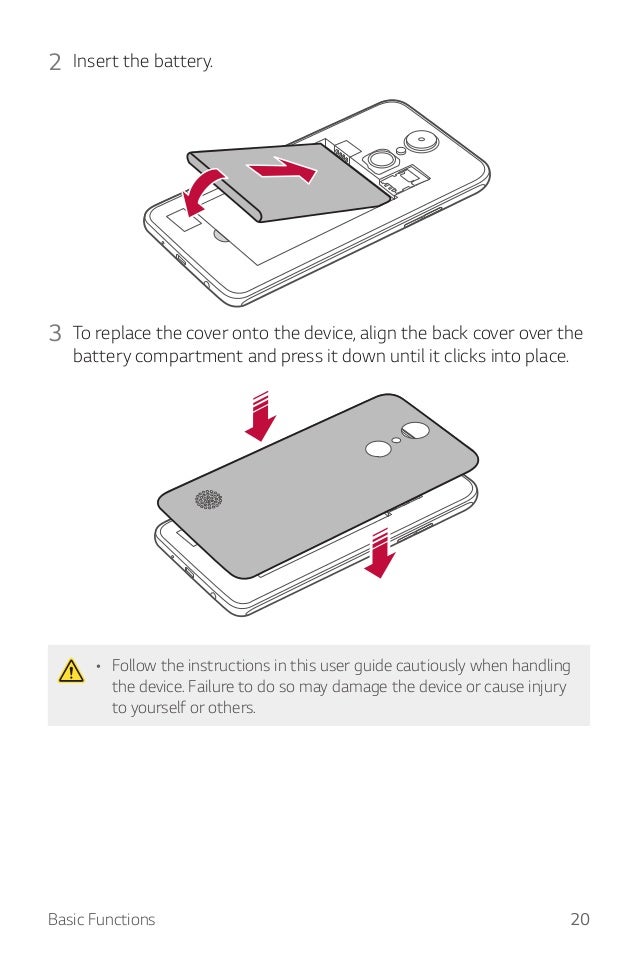 2 Insert the battery.

3 To replace the cover onto the device, align the back cover over the battery compartment and press it down until it clicks into place.

• Follow the instructions in this user guide cautiously when handling the device. Failure to do so may damage the device or cause injury to yourself or others.

Basic Functions 20