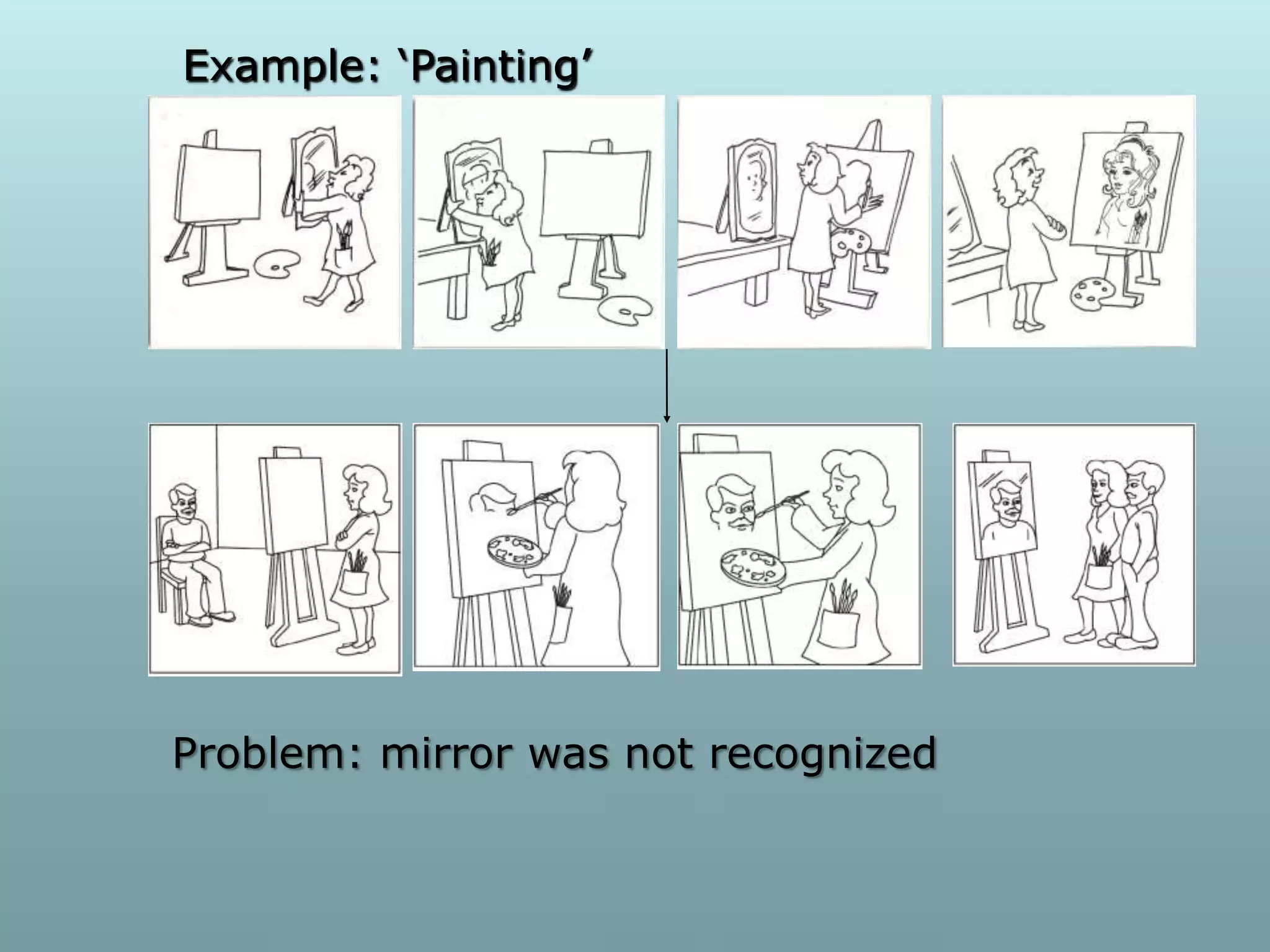 Example: ‘Painting’

Problem: mirror was not recognized