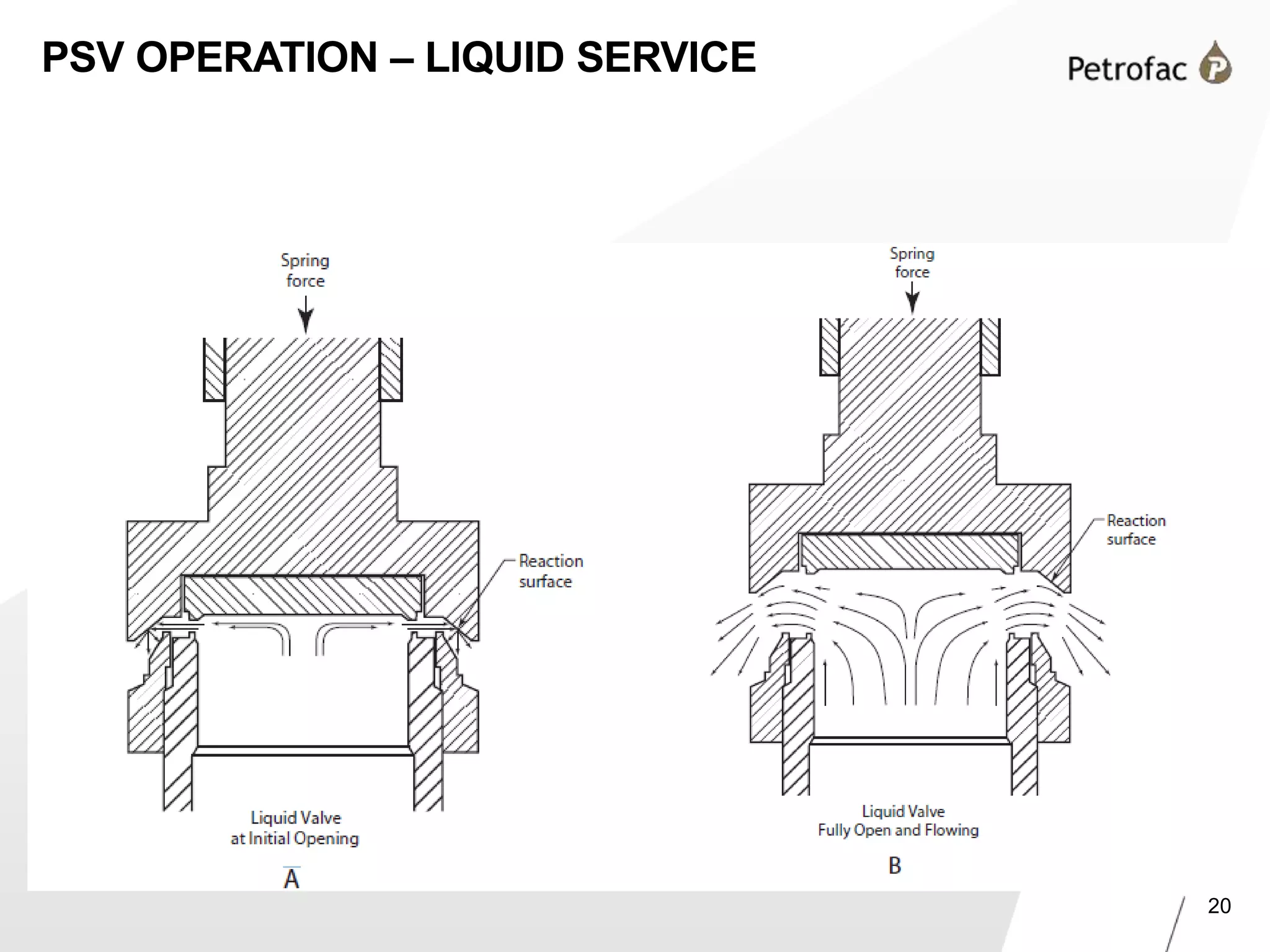 PSV OPERATION – LIQUID SERVICE

Petrofac

Spring force

Reaction surface

Liquid Valve at Initial Opening

A

Spring force

Reaction surface

Liquid Valve Fully Open and Flowing

B

20