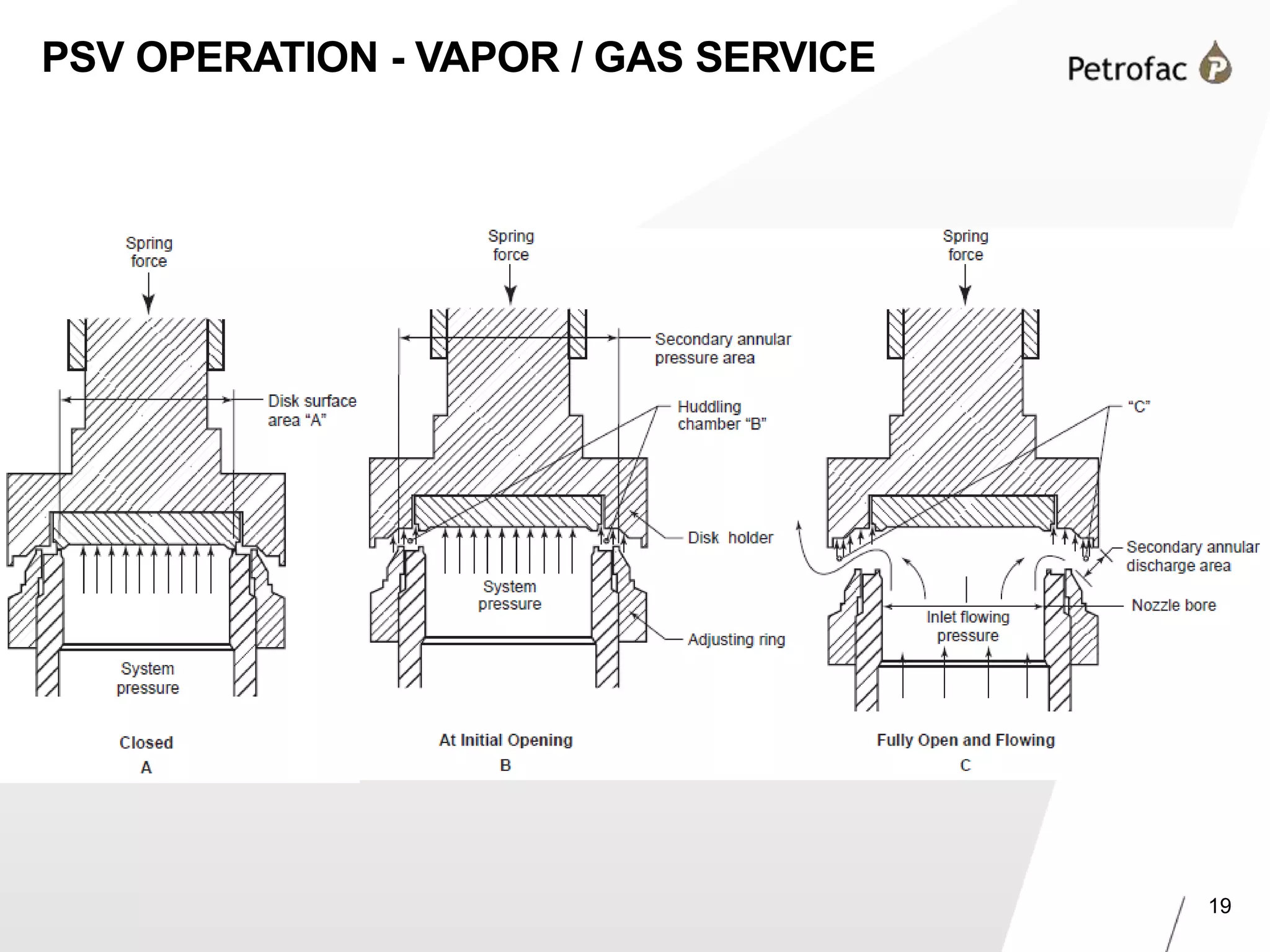 PSV OPERATION - VAPOR / GAS SERVICE

Petrofac

Spring force

Disk surface area “A”

System pressure

Closed
A

Spring force

Secondary annular pressure area

Huddling chamber “B”

Disk holder

System pressure

Adjusting ring

At Initial Opening
B

Spring force

“C”

Secondary annular discharge area

Nozzle bore

Inlet flowing pressure

Fully Open and Flowing
C

19