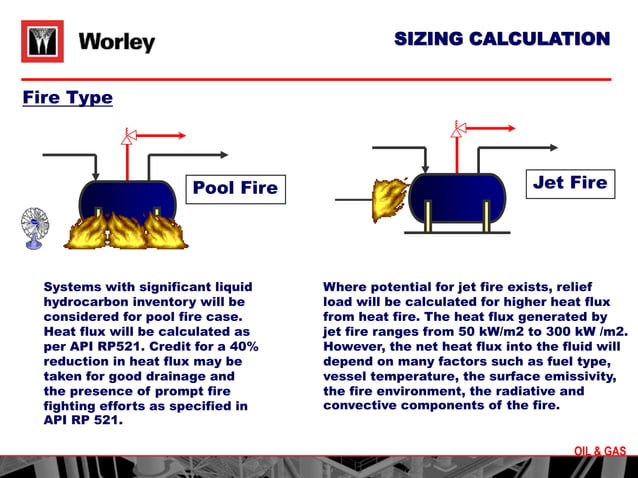 Worley

SIZING CALCULATION

Fire Type

Pool Fire

Jet Fire

Systems with significant liquid hydrocarbon inventory will be considered for pool fire case. Heat flux will be calculated as per API RP521. Credit for a 40% reduction in heat flux may be taken for good drainage and the presence of prompt fire fighting efforts as specified in API RP 521.

Where potential for jet fire exists, relief load will be calculated for higher heat flux from heat fire. The heat flux generated by jet fire ranges from 50 kW/m2 to 300 kW /m2. However, the net heat flux into the fluid will depend on many factors such as fuel type, vessel temperature, the surface emissivity, the fire environment, the radiative and convective components of the fire.

OIL & GAS