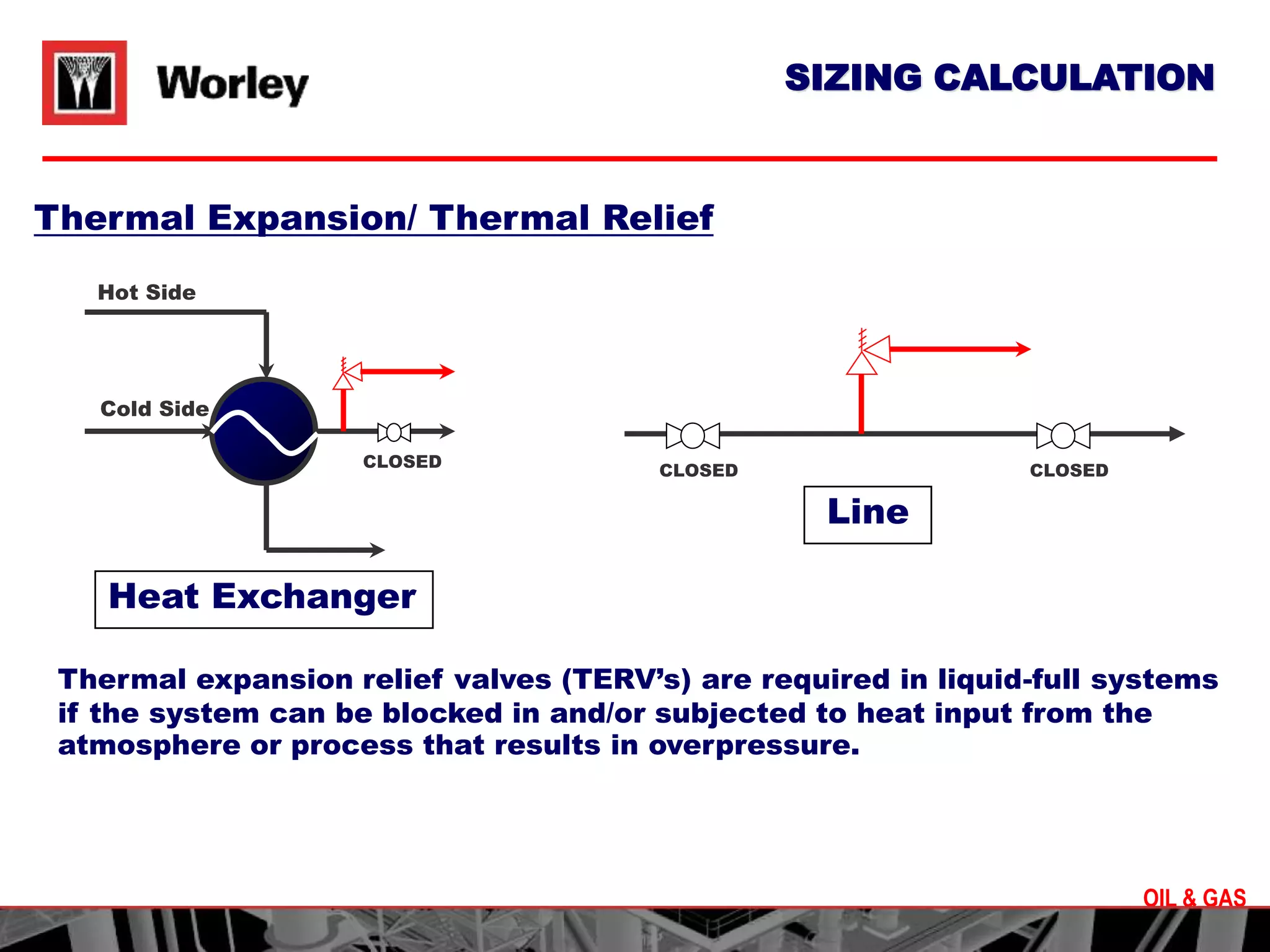 Worley

SIZING CALCULATION

Thermal Expansion/ Thermal Relief

Hot Side

Cold Side

CLOSED

Heat Exchanger

CLOSED

CLOSED

Line

Thermal expansion relief valves (TERV's) are required in liquid-full systems if the system can be blocked in and/or subjected to heat input from the atmosphere or process that results in overpressure.

OIL & GAS