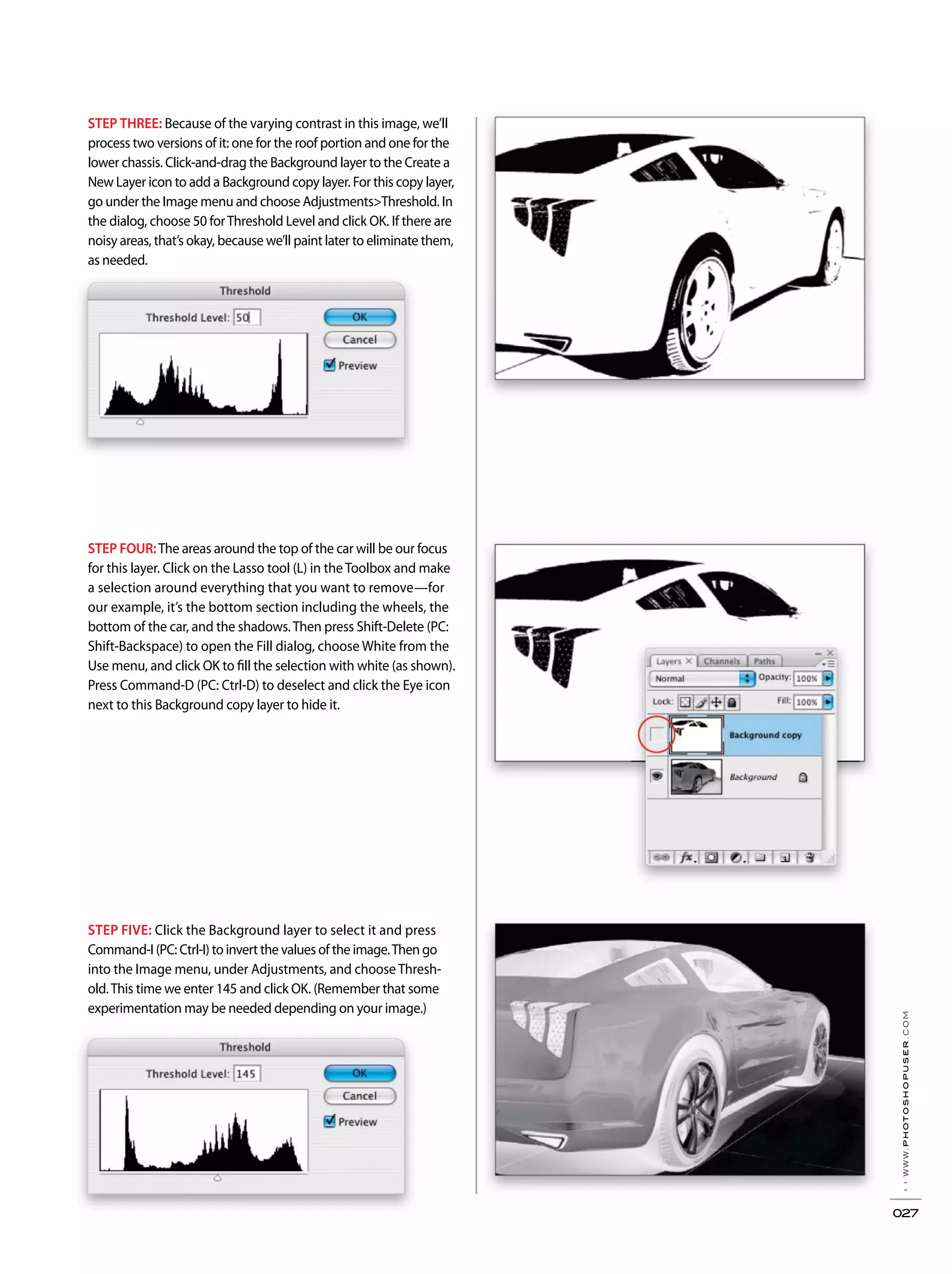 STEP THREE: Because of the varying contrast in this image, we'll process two versions of it: one for the roof portion and one for the lower chassis. Click-and-drag the Background layer to the Create a New Layer icon to add a Background copy layer. For this copy layer, go under the Image menu and choose Adjustments>Threshold. In the dialog, choose 50 for Threshold Level and click OK. If there are noisy areas, that's okay, because we'll paint later to eliminate them, as needed.

Threshold

Threshold Level: 50

OK

Cancel

Preview

STEP FOUR: The areas around the top of the car will be our focus for this layer. Click on the Lasso tool (L) in the Toolbox and make a selection around everything that you want to remove—for our example, it's the bottom section including the wheels, the bottom of the car, and the shadows. Then press Shift-Delete (PC: Shift-Backspace) to open the Fill dialog, choose White from the Use menu, and click OK to fill the selection with white (as shown). Press Command-D (PC: Ctrl-D) to deselect and click the Eye icon next to this Background copy layer to hide it.

Layers Channels Paths

Normal

Opacity: 100%

Lock:

Fill: 100%

Background copy

Background

STEP FIVE: Click the Background layer to select it and press Command-I (PC: Ctrl-I) to invert the values of the image. Then go into the Image menu, under Adjustments, and choose Threshold. This time we enter 145 and click OK. (Remember that some experimentation may be needed depending on your image.)

Threshold

Threshold Level: 145

OK

Cancel

Preview

› › WWW.PHOTOSHOPUSER.COM

027