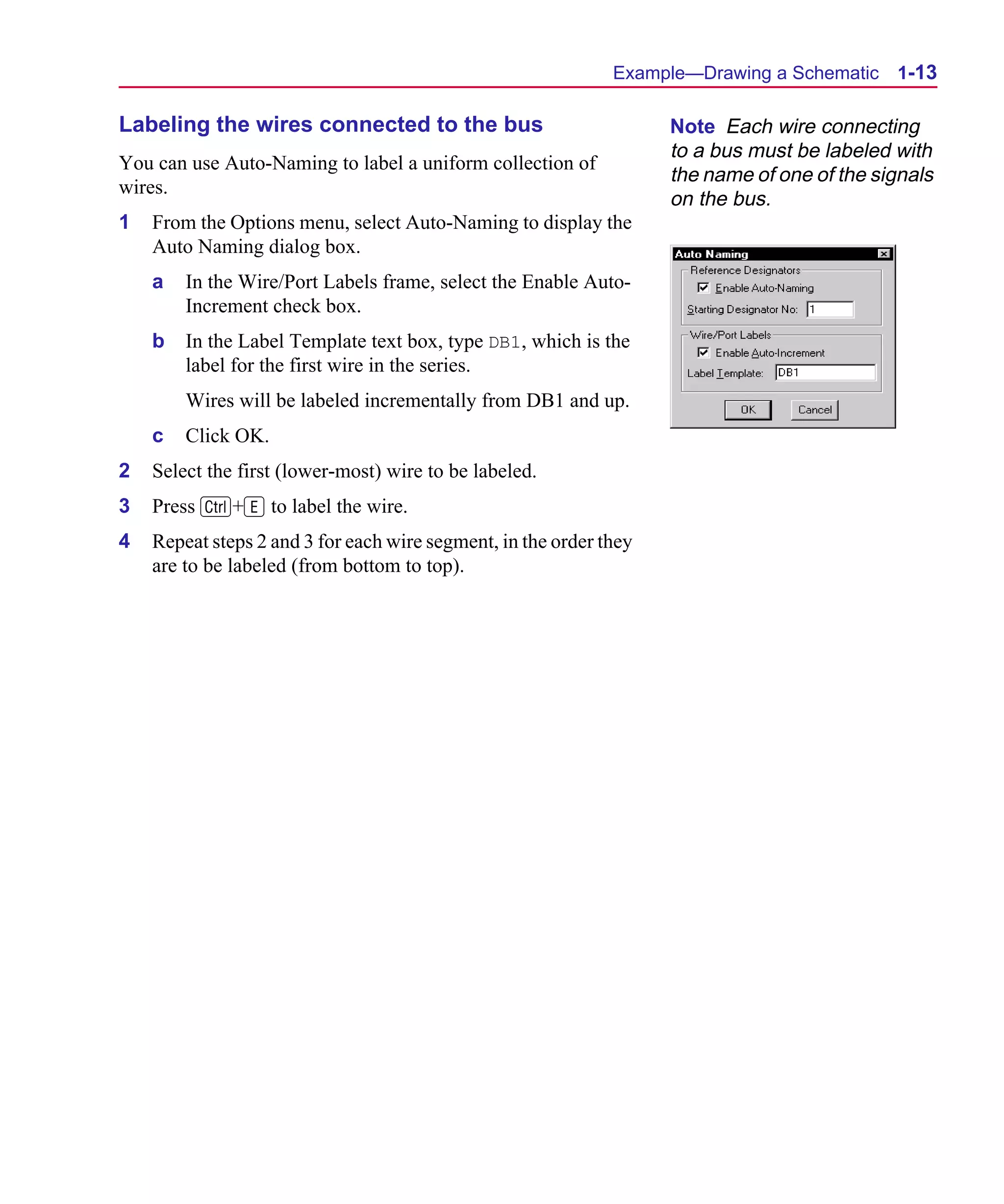 Example—Drawing a Schematic 1-13

Labeling the wires connected to the bus

You can use Auto-Naming to label a uniform collection of wires.

1 From the Options menu, select Auto-Naming to display the Auto Naming dialog box.

a In the Wire/Port Labels frame, select the Enable Auto-Increment check box.

b In the Label Template text box, type DB1, which is the label for the first wire in the series.

Wires will be labeled incrementally from DB1 and up.

c Click OK.

2 Select the first (lower-most) wire to be labeled.

3 Press Ctrl+E to label the wire.

4 Repeat steps 2 and 3 for each wire segment, in the order they are to be labeled (from bottom to top).

Note Each wire connecting to a bus must be labeled with the name of one of the signals on the bus.

Auto Naming
Reference Designators
Enable Auto-Naming
Starting Designator No: 1
Wire/Port Labels
Enable Auto-Increment
Label Template: DB1
OK
Cancel