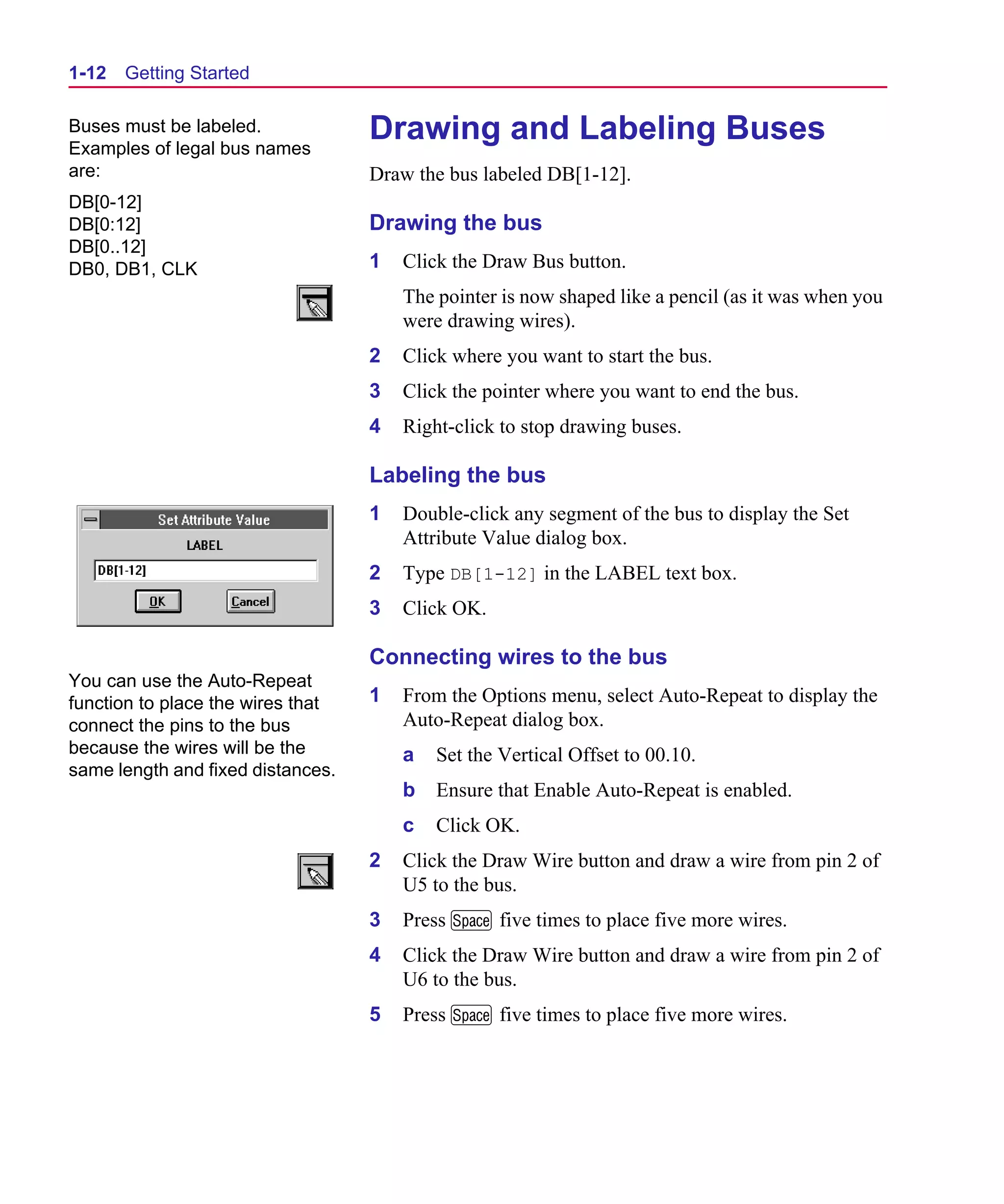 1-12 Getting Started

Buses must be labeled. Examples of legal bus names are:

DB[0-12]
DB[0:12]
DB[0..12]
DB0, DB1, CLK

Set Attribute Value
LABEL
DB[1-12]
OK
Cancel

You can use the Auto-Repeat function to place the wires that connect the pins to the bus because the wires will be the same length and fixed distances.

Drawing and Labeling Buses

Draw the bus labeled DB[1-12].

Drawing the bus

1 Click the Draw Bus button.

The pointer is now shaped like a pencil (as it was when you were drawing wires).

2 Click where you want to start the bus.

3 Click the pointer where you want to end the bus.

4 Right-click to stop drawing buses.

Labeling the bus

1 Double-click any segment of the bus to display the Set Attribute Value dialog box.

2 Type DB[1-12] in the LABEL text box.

3 Click OK.

Connecting wires to the bus

1 From the Options menu, select Auto-Repeat to display the Auto-Repeat dialog box.

a Set the Vertical Offset to 00.10.

b Ensure that Enable Auto-Repeat is enabled.

c Click OK.

2 Click the Draw Wire button and draw a wire from pin 2 of U5 to the bus.

3 Press Space five times to place five more wires.

4 Click the Draw Wire button and draw a wire from pin 2 of U6 to the bus.

5 Press Space five times to place five more wires.