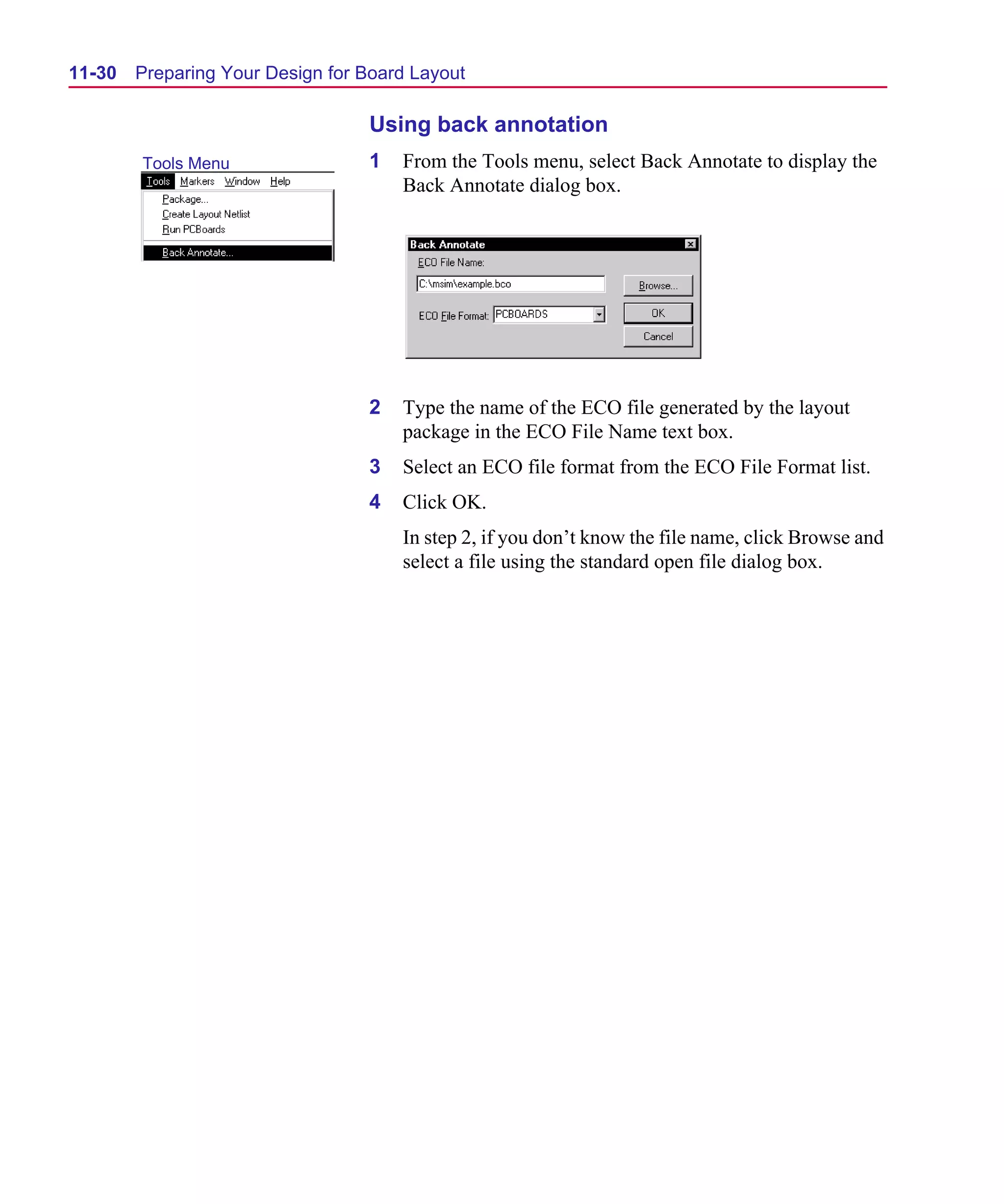 11-30 Preparing Your Design for Board Layout

Tools Menu

Tools Markers Window Help

Package...
Create Layout Netlist
Run PCBoards
Back Annotate...

Using back annotation

1 From the Tools menu, select Back Annotate to display the Back Annotate dialog box.

Back Annotate
ECO File Name:
C:\msim\example.bco
Browse...
ECO File Format: PCBOARDS
OK
Cancel

2 Type the name of the ECO file generated by the layout package in the ECO File Name text box.

3 Select an ECO file format from the ECO File Format list.

4 Click OK.

In step 2, if you don't know the file name, click Browse and select a file using the standard open file dialog box.