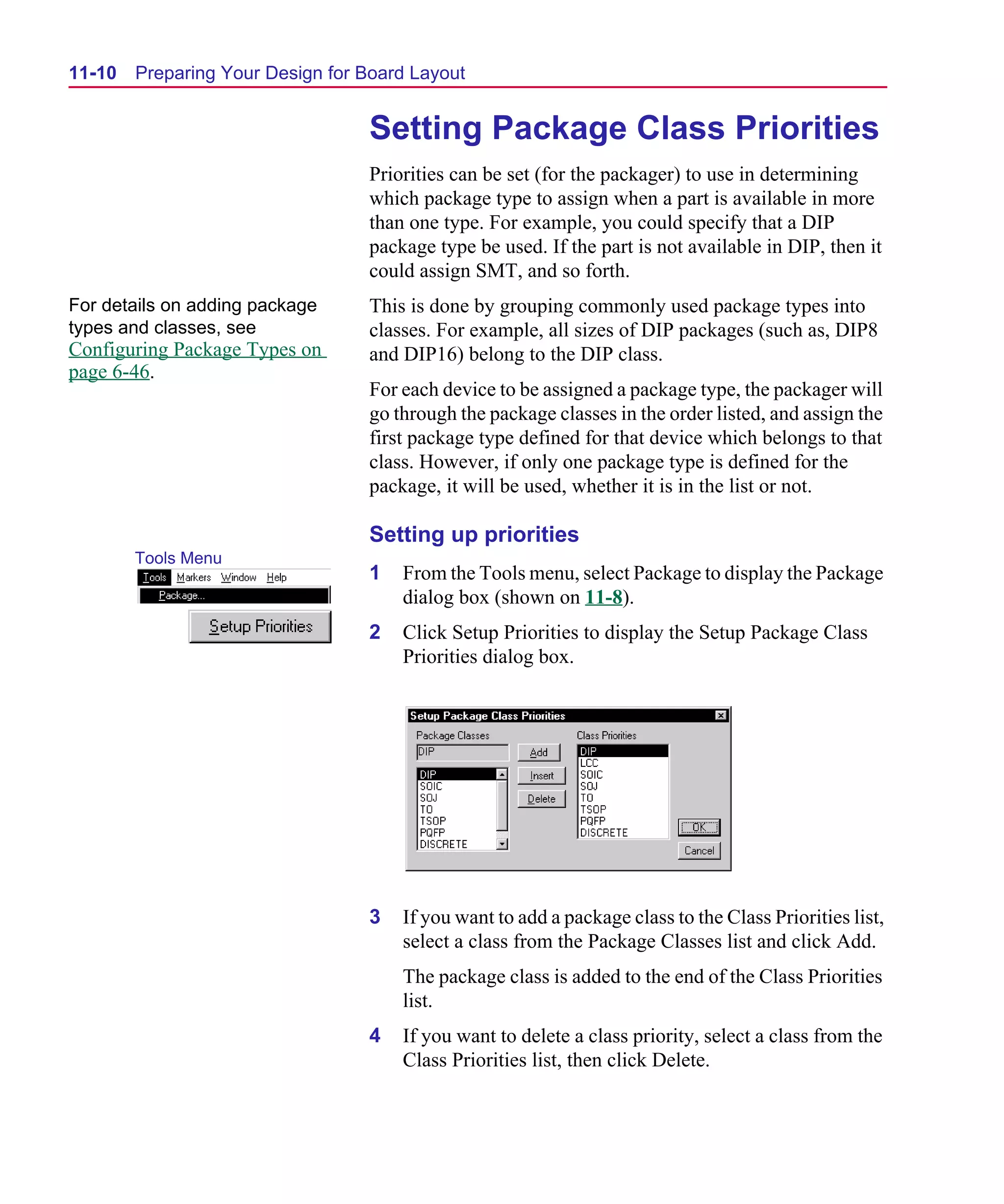 11-10 Preparing Your Design for Board Layout

Setting Package Class Priorities

Priorities can be set (for the packager) to use in determining which package type to assign when a part is available in more than one type. For example, you could specify that a DIP package type be used. If the part is not available in DIP, then it could assign SMT, and so forth.

For details on adding package types and classes, see Configuring Package Types on page 6-46.

This is done by grouping commonly used package types into classes. For example, all sizes of DIP packages (such as, DIP8 and DIP16) belong to the DIP class.

For each device to be assigned a package type, the packager will go through the package classes in the order listed, and assign the first package type defined for that device which belongs to that class. However, if only one package type is defined for the package, it will be used, whether it is in the list or not.

Setting up priorities

Tools Menu
Tools Markers Window Help
Package...
Setup Priorities

1 From the Tools menu, select Package to display the Package dialog box (shown on 11-8).

2 Click Setup Priorities to display the Setup Package Class Priorities dialog box.

Setup Package Class Priorities
Package Classes
DIP
DIP
SOIC
SOJ
TO
TSOP
PQFP
DISCRETE
Add
Insert
Delete
Class Priorities
DIP
LCC
SOIC
SOJ
TO
TSOP
PQFP
DISCRETE
OK
Cancel

3 If you want to add a package class to the Class Priorities list, select a class from the Package Classes list and click Add.

The package class is added to the end of the Class Priorities list.

4 If you want to delete a class priority, select a class from the Class Priorities list, then click Delete.