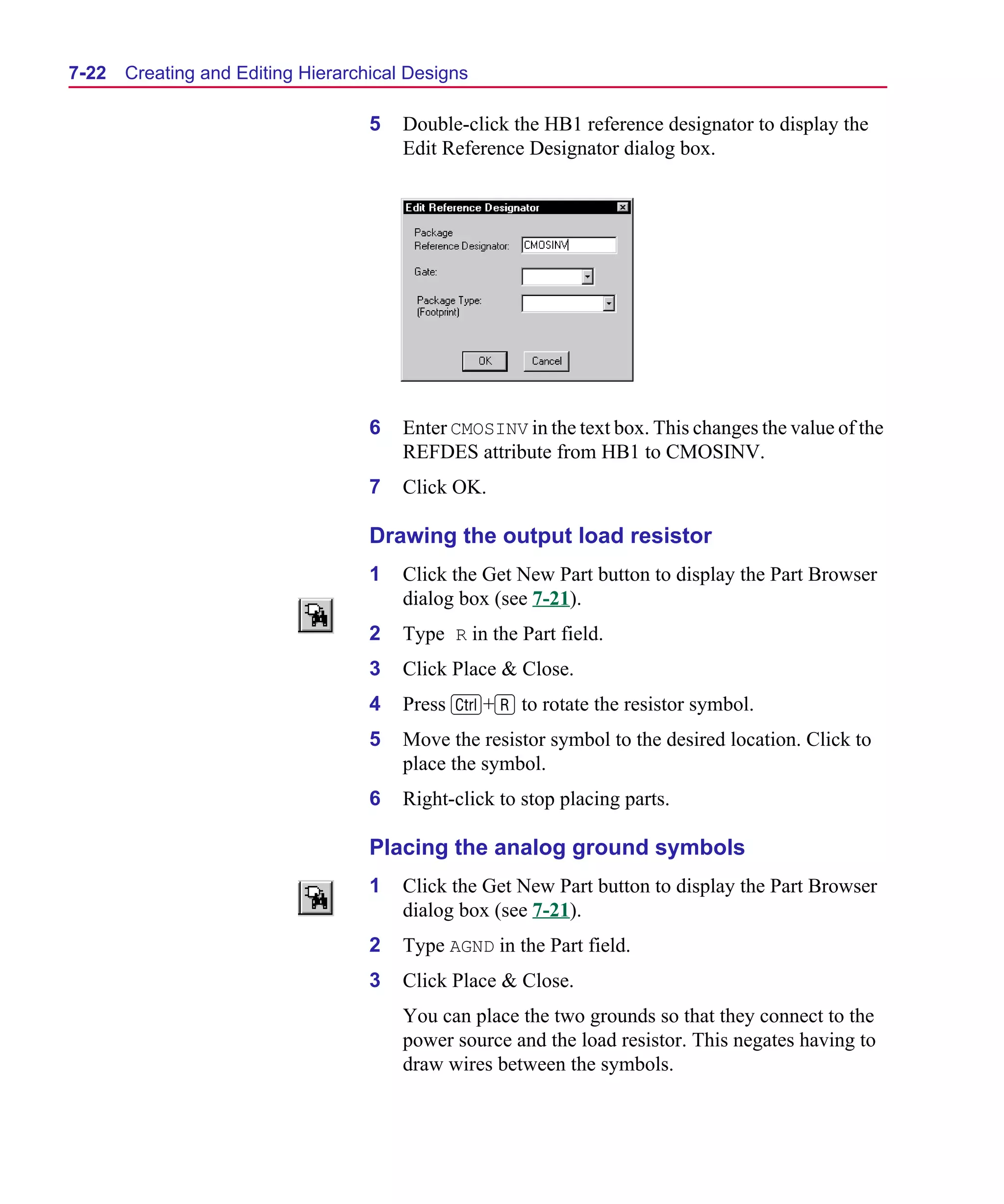 7-22 Creating and Editing Hierarchical Designs

5 Double-click the HB1 reference designator to display the Edit Reference Designator dialog box.

Edit Reference Designator

Package Reference Designator: CMOSINV

Gate:

Package Type: (Footprint)

OK Cancel

6 Enter CMOSINV in the text box. This changes the value of the REFDES attribute from HB1 to CMOSINV.

7 Click OK.

Drawing the output load resistor

1 Click the Get New Part button to display the Part Browser dialog box (see 7-21).

2 Type R in the Part field.

3 Click Place & Close.

4 Press Ctrl+R to rotate the resistor symbol.

5 Move the resistor symbol to the desired location. Click to place the symbol.

6 Right-click to stop placing parts.

Placing the analog ground symbols

1 Click the Get New Part button to display the Part Browser dialog box (see 7-21).

2 Type AGND in the Part field.

3 Click Place & Close.

You can place the two grounds so that they connect to the power source and the load resistor. This negates having to draw wires between the symbols.