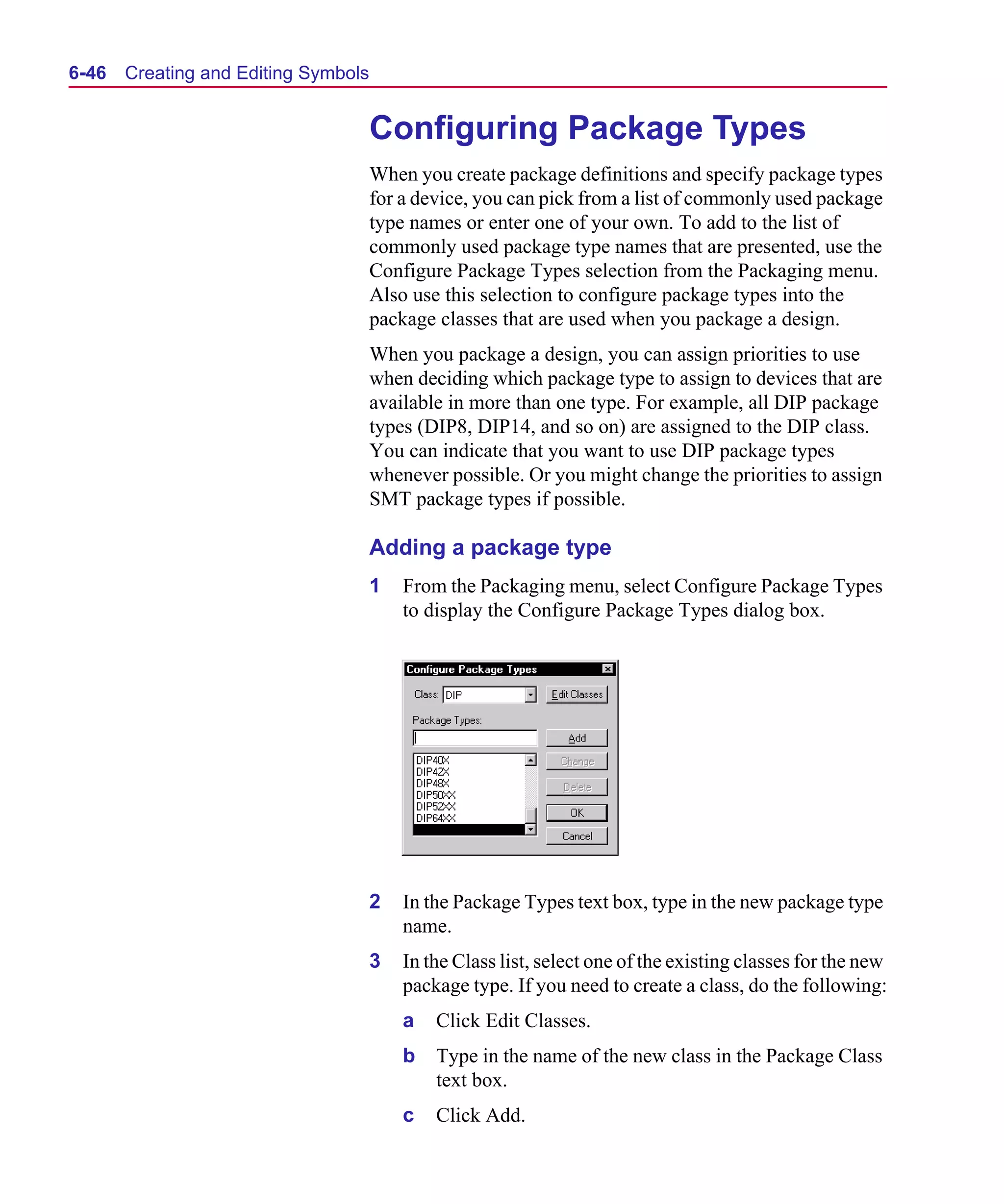 6-46 Creating and Editing Symbols

Configuring Package Types

When you create package definitions and specify package types for a device, you can pick from a list of commonly used package type names or enter one of your own. To add to the list of commonly used package type names that are presented, use the Configure Package Types selection from the Packaging menu. Also use this selection to configure package types into the package classes that are used when you package a design.

When you package a design, you can assign priorities to use when deciding which package type to assign to devices that are available in more than one type. For example, all DIP package types (DIP8, DIP14, and so on) are assigned to the DIP class. You can indicate that you want to use DIP package types whenever possible. Or you might change the priorities to assign SMT package types if possible.

Adding a package type

1 From the Packaging menu, select Configure Package Types to display the Configure Package Types dialog box.

Configure Package Types
Class: DIP
Edit Classes
Package Types:
Add
DIP40X
DIP42X
DIP48X
DIP50XX
DIP52XX
DIP64XX
Change
Delete
OK
Cancel

2 In the Package Types text box, type in the new package type name.

3 In the Class list, select one of the existing classes for the new package type. If you need to create a class, do the following:

a Click Edit Classes.

b Type in the name of the new class in the Package Class text box.

c Click Add.