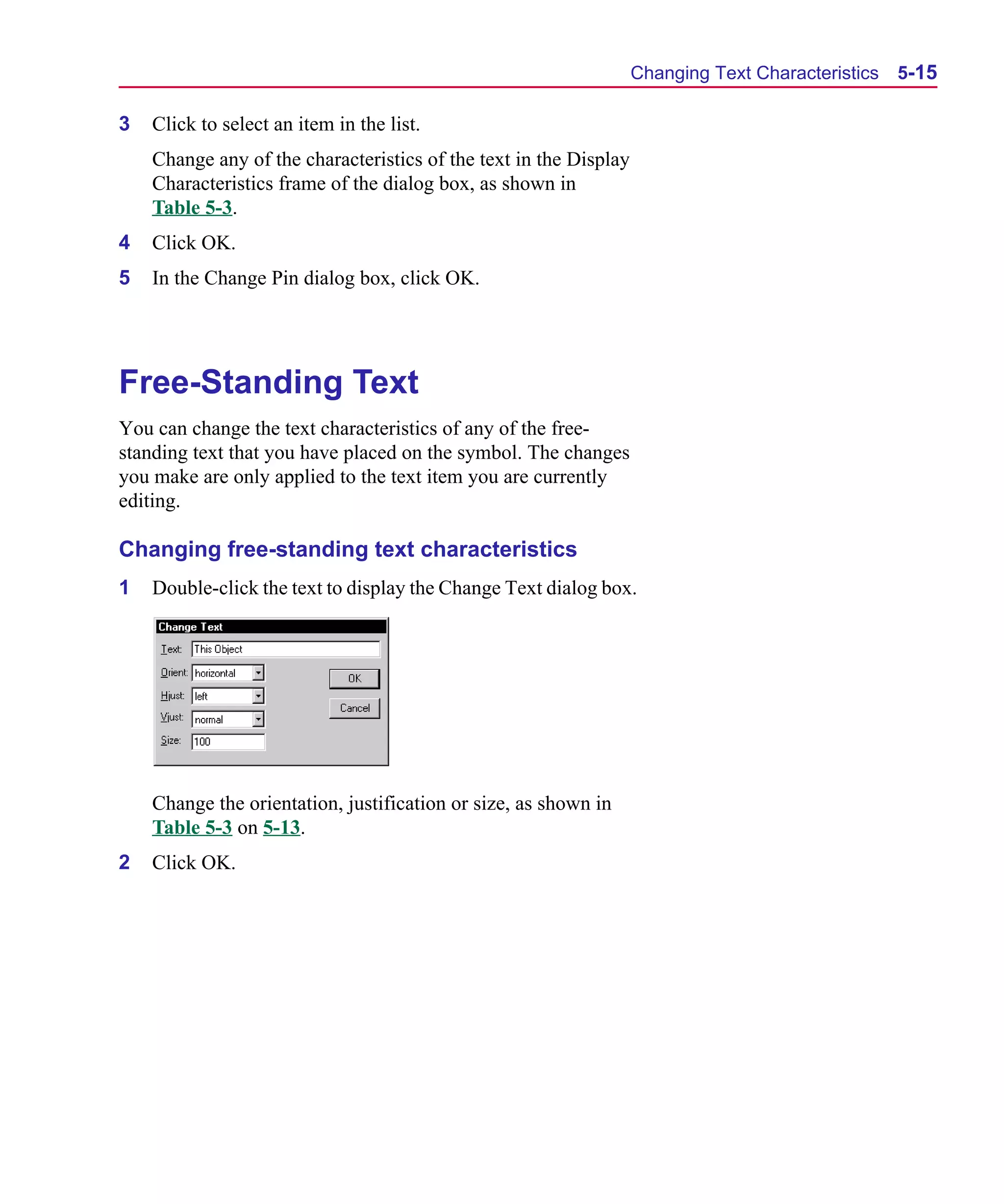 Changing Text Characteristics 5-15

3 Click to select an item in the list.

Change any of the characteristics of the text in the Display Characteristics frame of the dialog box, as shown in Table 5-3.

4 Click OK.

5 In the Change Pin dialog box, click OK.

Free-Standing Text

You can change the text characteristics of any of the free-standing text that you have placed on the symbol. The changes you make are only applied to the text item you are currently editing.

Changing free-standing text characteristics

1 Double-click the text to display the Change Text dialog box.

Change Text
Text: This Object
Orient: horizontal
Hjust: left
Vjust: normal
Size: 100
OK
Cancel

Change the orientation, justification or size, as shown in Table 5-3 on 5-13.

2 Click OK.