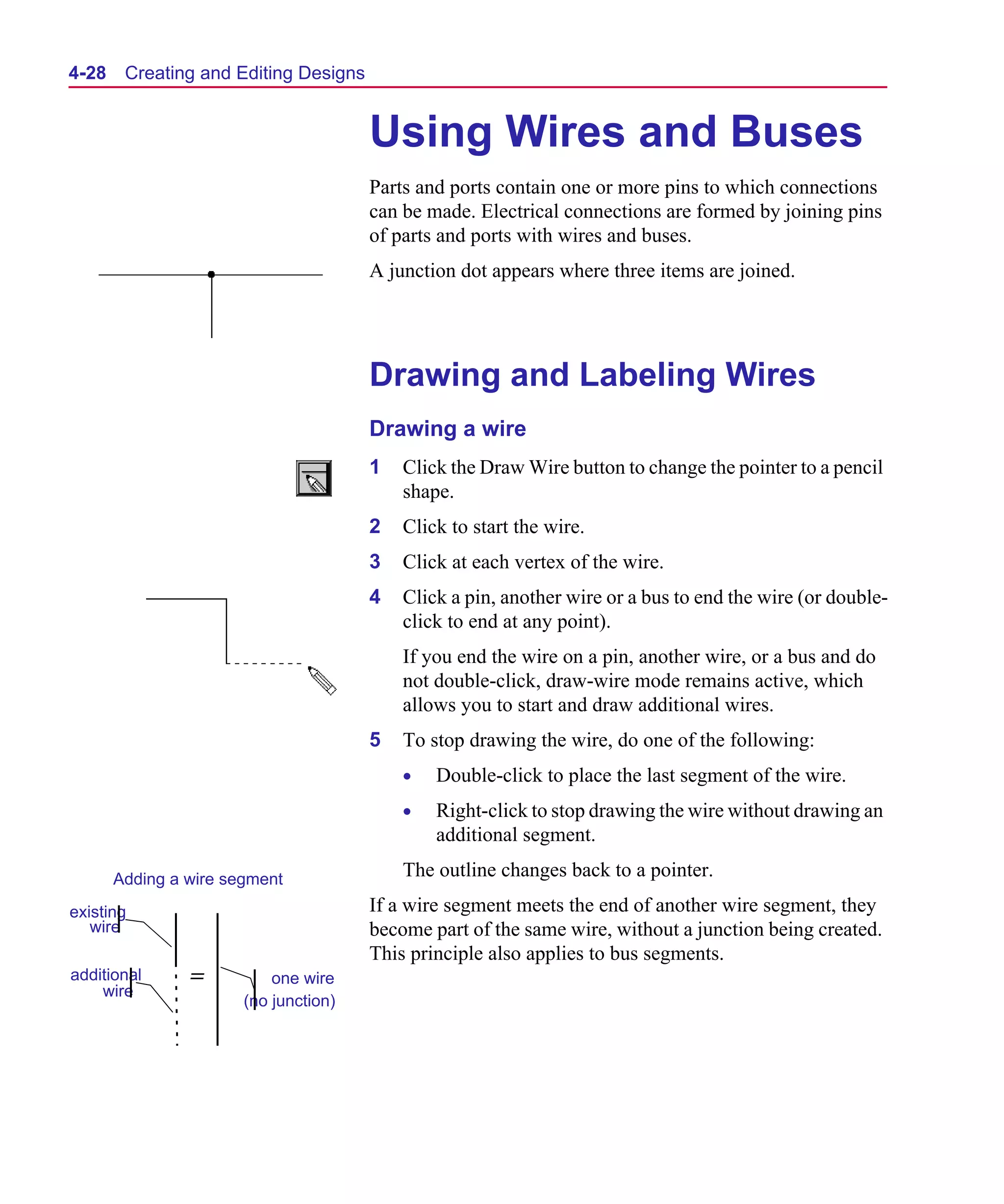 4-28 Creating and Editing Designs

Using Wires and Buses

Parts and ports contain one or more pins to which connections can be made. Electrical connections are formed by joining pins of parts and ports with wires and buses.

A junction dot appears where three items are joined.

Drawing and Labeling Wires

Drawing a wire

1 Click the Draw Wire button to change the pointer to a pencil shape.

2 Click to start the wire.

3 Click at each vertex of the wire.

4 Click a pin, another wire or a bus to end the wire (or double-click to end at any point).

If you end the wire on a pin, another wire, or a bus and do not double-click, draw-wire mode remains active, which allows you to start and draw additional wires.

5 To stop drawing the wire, do one of the following:

• Double-click to place the last segment of the wire.

• Right-click to stop drawing the wire without drawing an additional segment.

The outline changes back to a pointer.

If a wire segment meets the end of another wire segment, they become part of the same wire, without a junction being created. This principle also applies to bus segments.

Adding a wire segment

existing wire

additional wire

=

one wire (no junction)