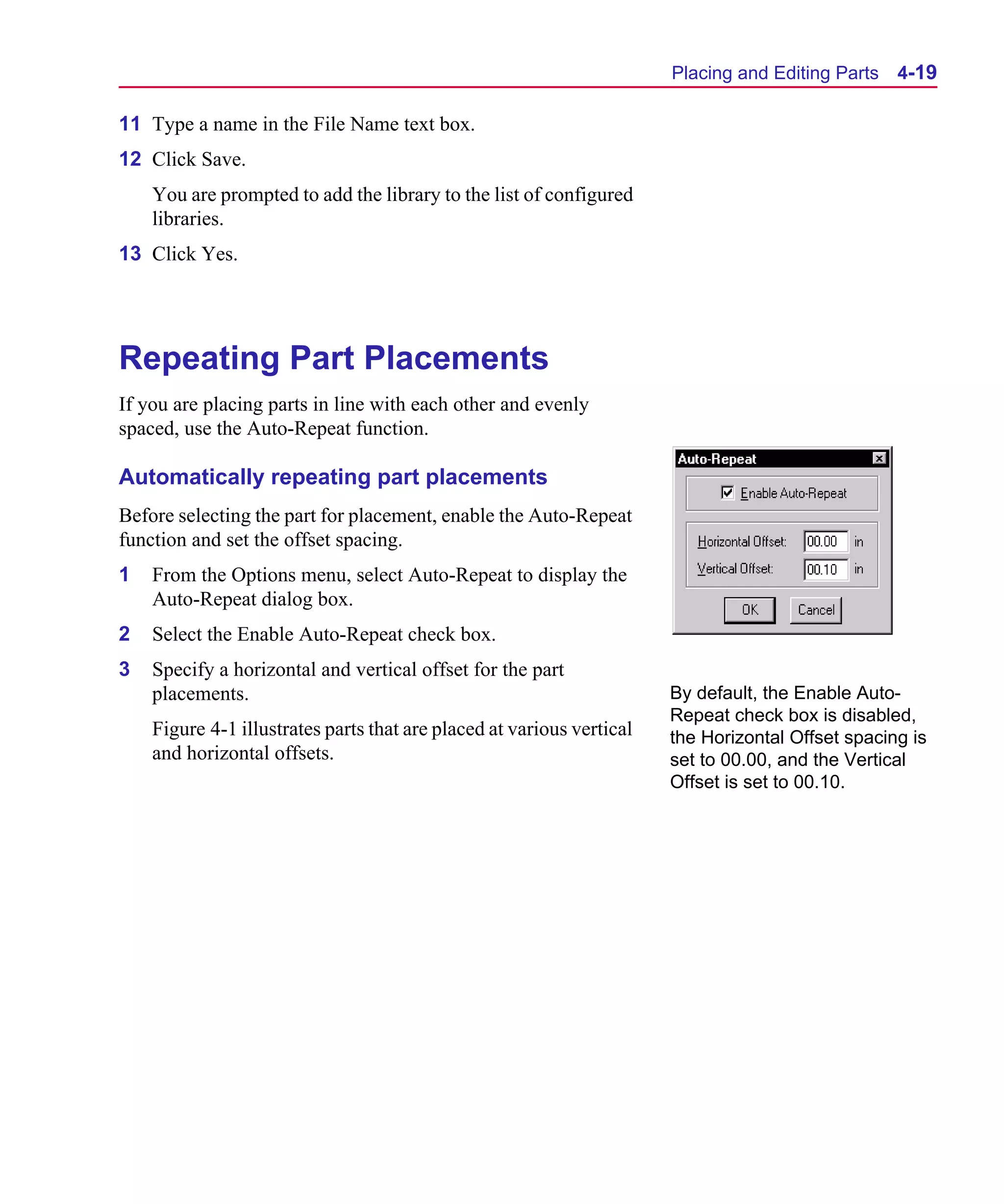 Placing and Editing Parts 4-19

11 Type a name in the File Name text box.

12 Click Save.

You are prompted to add the library to the list of configured libraries.

13 Click Yes.

Repeating Part Placements

If you are placing parts in line with each other and evenly spaced, use the Auto-Repeat function.

Automatically repeating part placements

Before selecting the part for placement, enable the Auto-Repeat function and set the offset spacing.

1 From the Options menu, select Auto-Repeat to display the Auto-Repeat dialog box.

2 Select the Enable Auto-Repeat check box.

3 Specify a horizontal and vertical offset for the part placements.

Figure 4-1 illustrates parts that are placed at various vertical and horizontal offsets.

Auto-Repeat

Enable Auto-Repeat

Horizontal Offset: 00.00 in

Vertical Offset: 00.10 in

OK Cancel

By default, the Enable Auto-Repeat check box is disabled, the Horizontal Offset spacing is set to 00.00, and the Vertical Offset is set to 00.10.